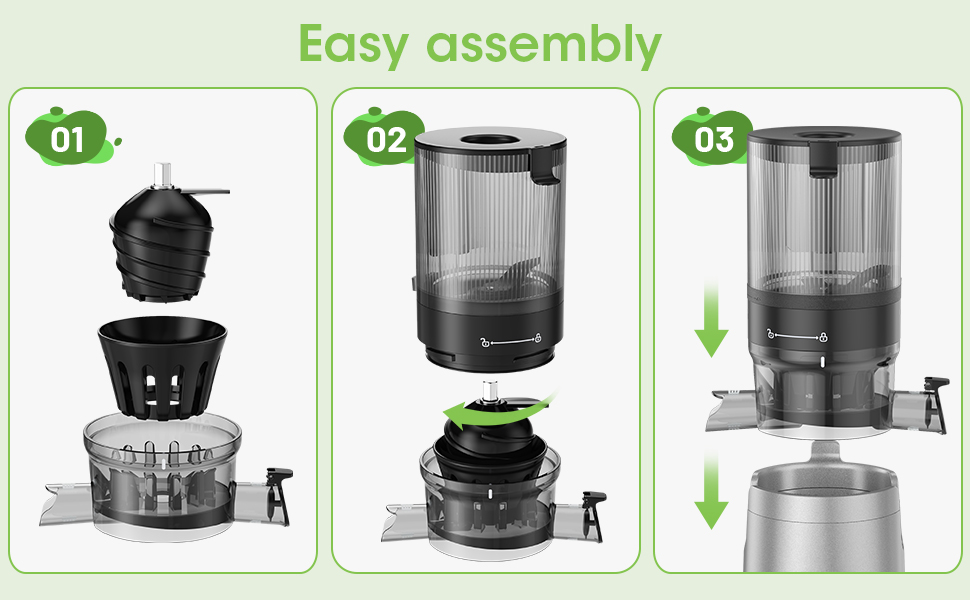 Easy assembly

01

02

03