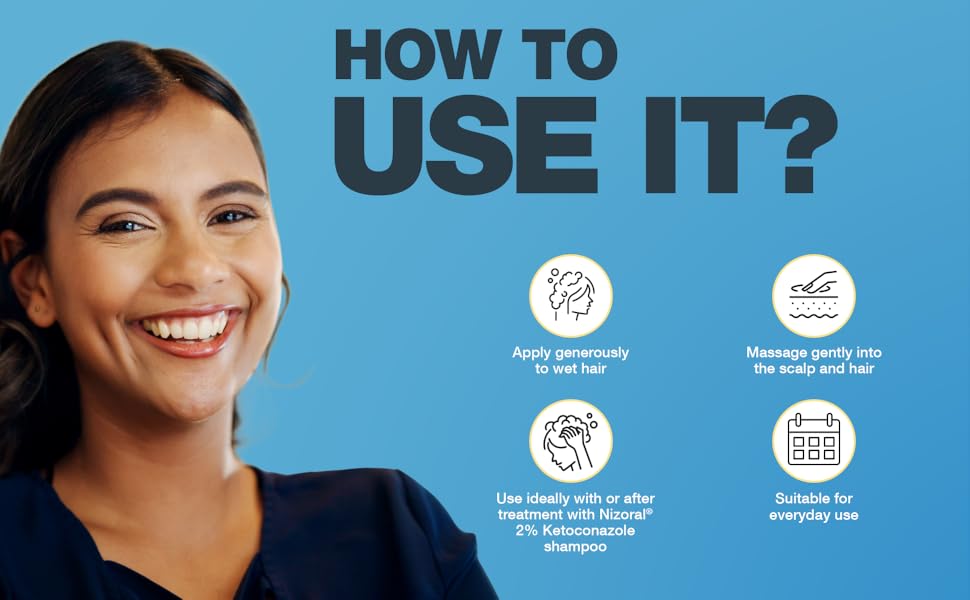 HOW TO
USE IT?

Apply generously to wet hair

Massage gently into the scalp and hair

Use ideally with or after treatment with Nizoral® 2% Ketoconazole shampoo

Suitable for everyday use