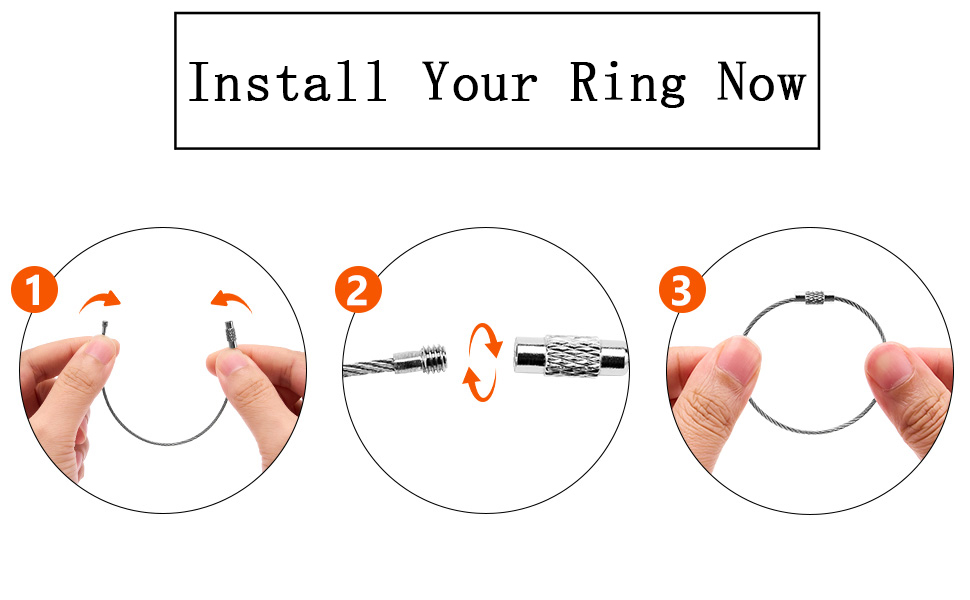 Install Your Ring Now

1

2

3