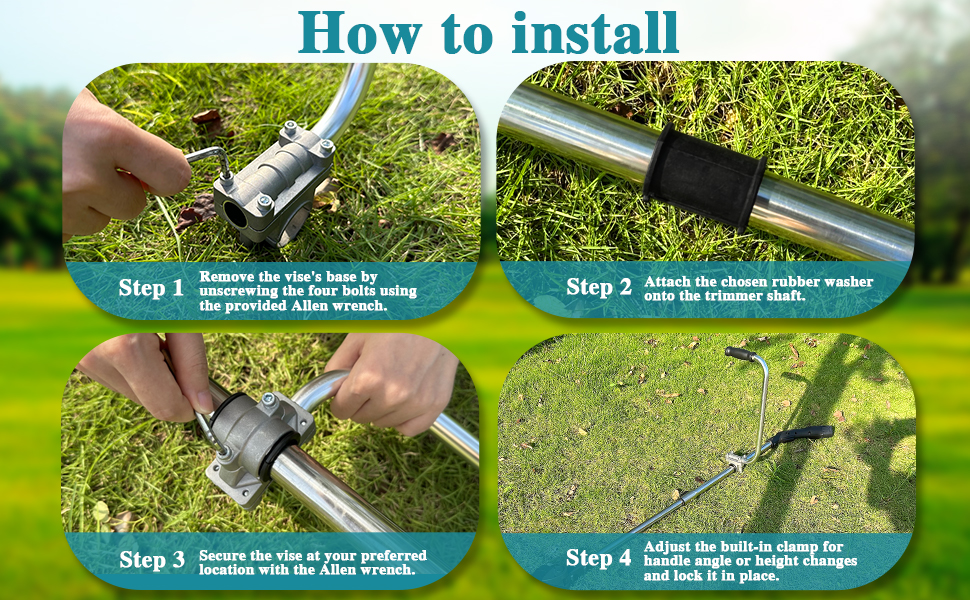 How to install

Step 1 Remove the vise's base by unscrewing the four bolts using the provided Allen wrench.

Step 2 Attach the chosen rubber washer onto the trimmer shaft.

Step 3 Secure the vise at your preferred location with the Allen wrench.

Step 4 Adjust the built-in clamp for handle angle or height changes and lock it in place.