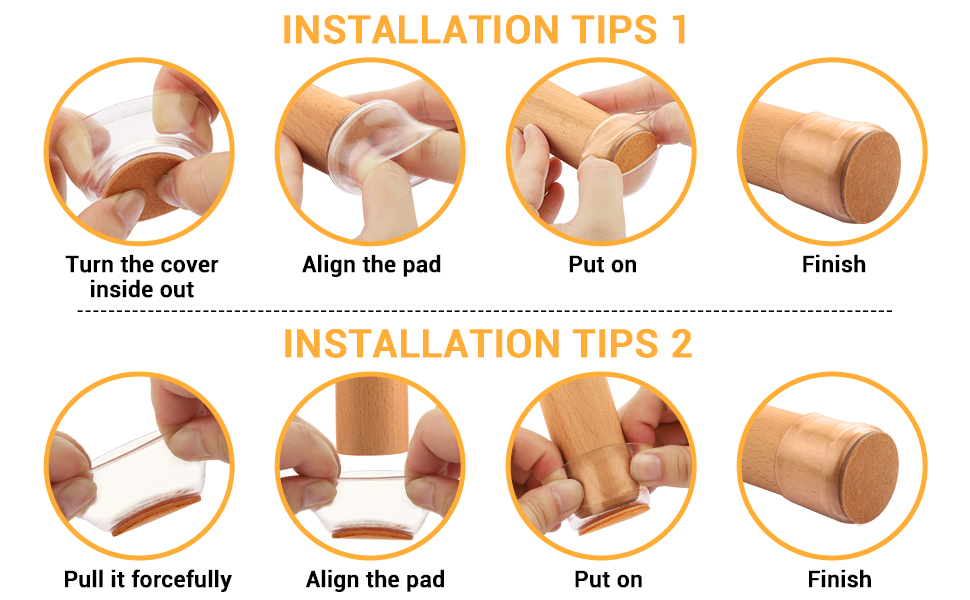 INSTALLATION TIPS 1

Turn the cover inside out

Align the pad

Put on

Finish

INSTALLATION TIPS 2

Pull it forcefully

Align the pad

Put on

Finish