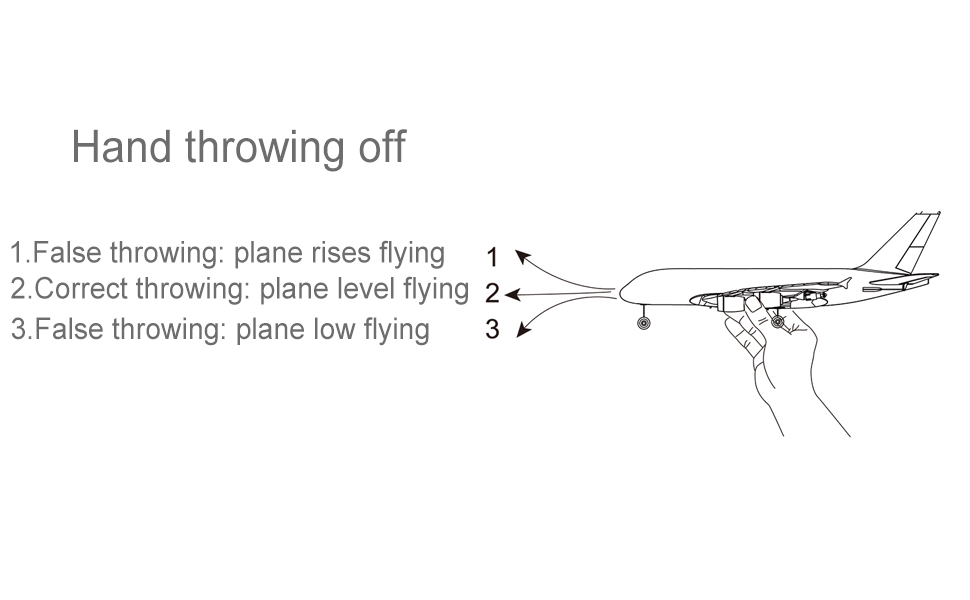 Hand throwing off

1.False throwing: plane rises flying
2.Correct throwing: plane level flying
3.False throwing: plane low flying

1
2
3