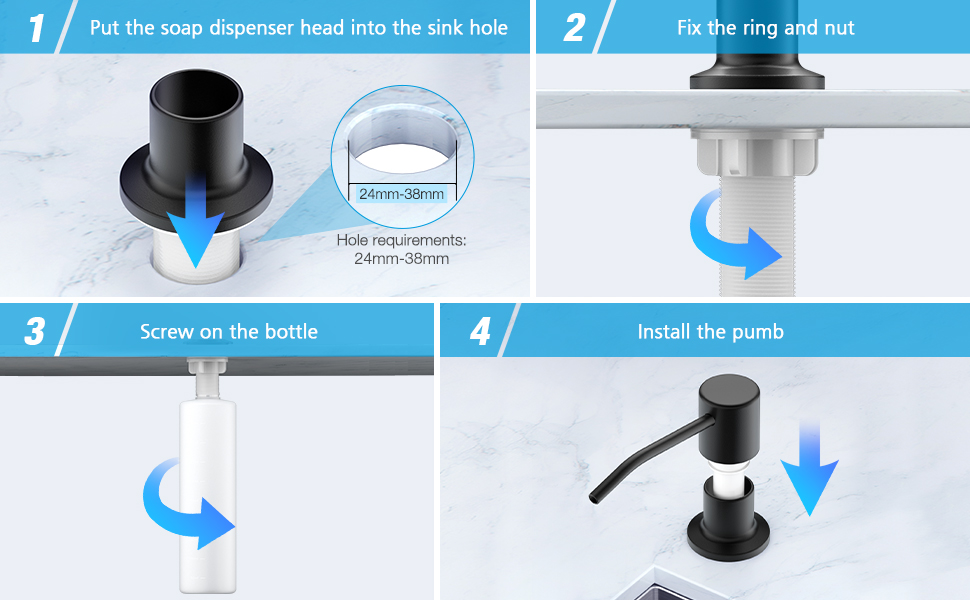 1 Put the soap dispenser head into the sink hole

24mm-38mm

Hole requirements: 24mm-38mm

2 Fix the ring and nut

3 Screw on the bottle

4 Install the pumb