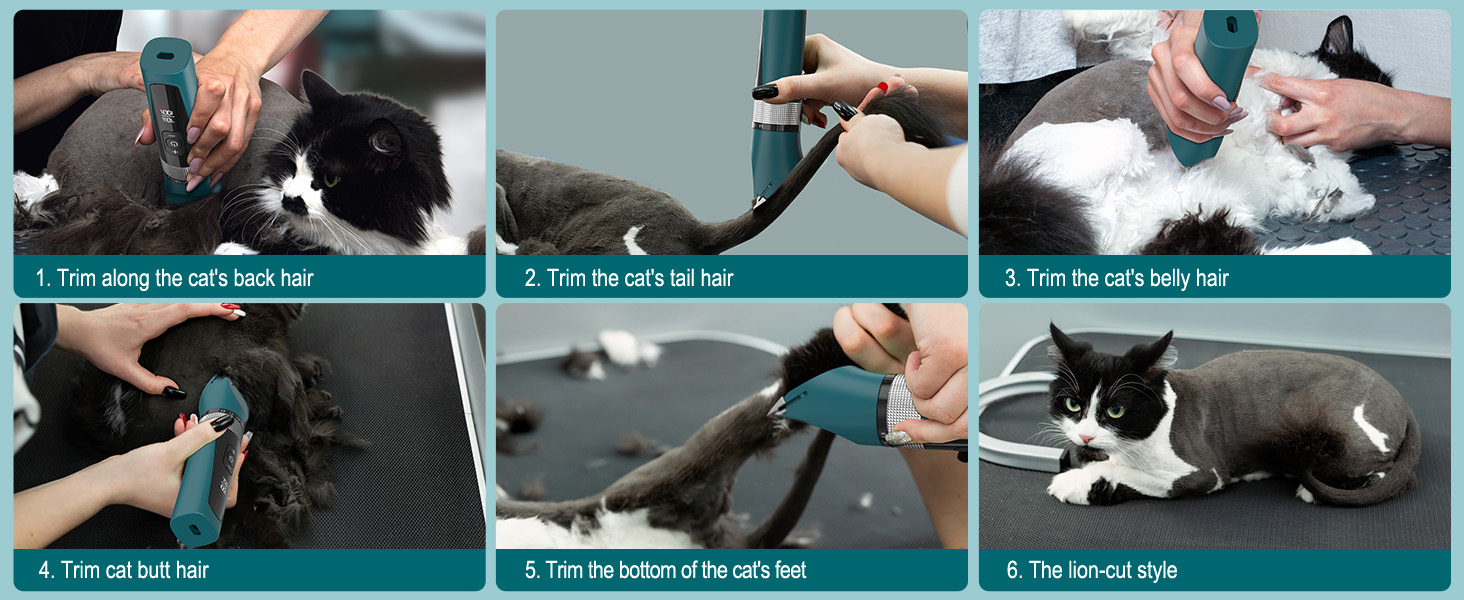 1. Trim along the cat's back hair

2. Trim the cat's tail hair

3. Trim the cat's belly hair

4. Trim cat butt hair

5. Trim the bottom of the cat's feet

6. The lion-cut style