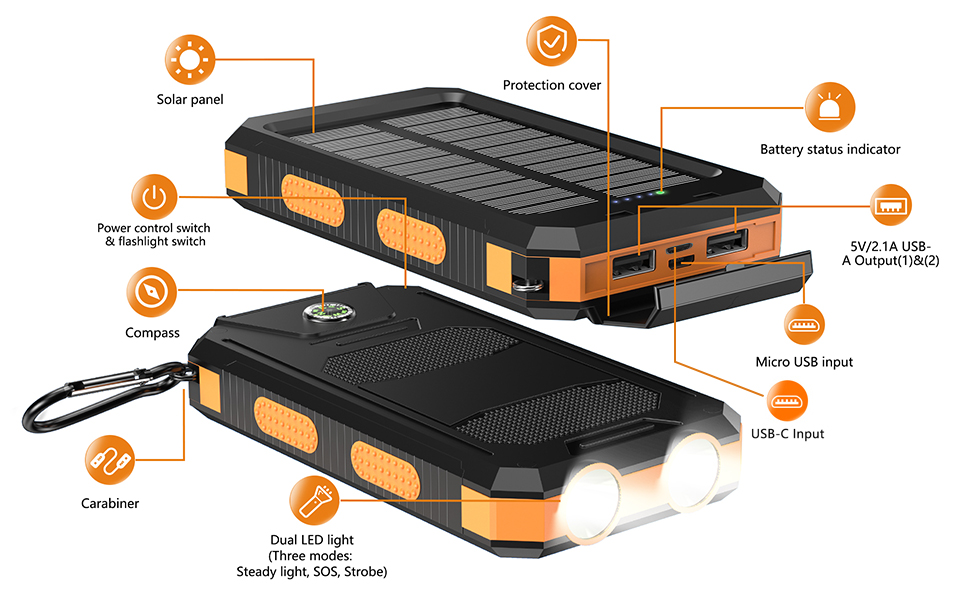 Solar panel

Protection cover

Battery status indicator

Power control switch & flashlight switch

5V/2.1A USB-A Output(1)&(2)

Compass

Micro USB input

USB-C Input

Carabiner

Dual LED light (Three modes: Steady light, SOS, Strobe)