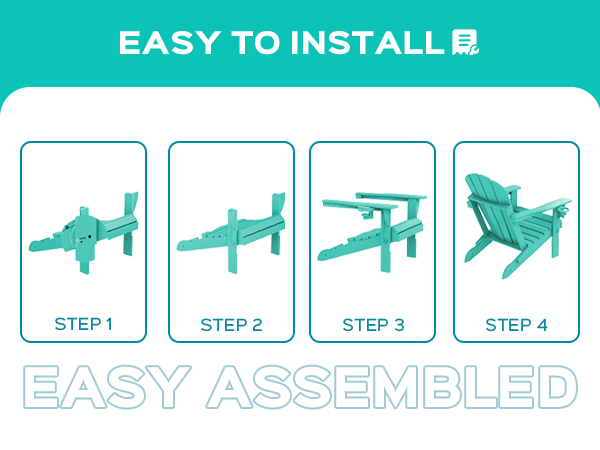 EASY TO INSTALL

STEP 1

STEP 2

STEP 3

STEP 4

EASY ASSEMBLED