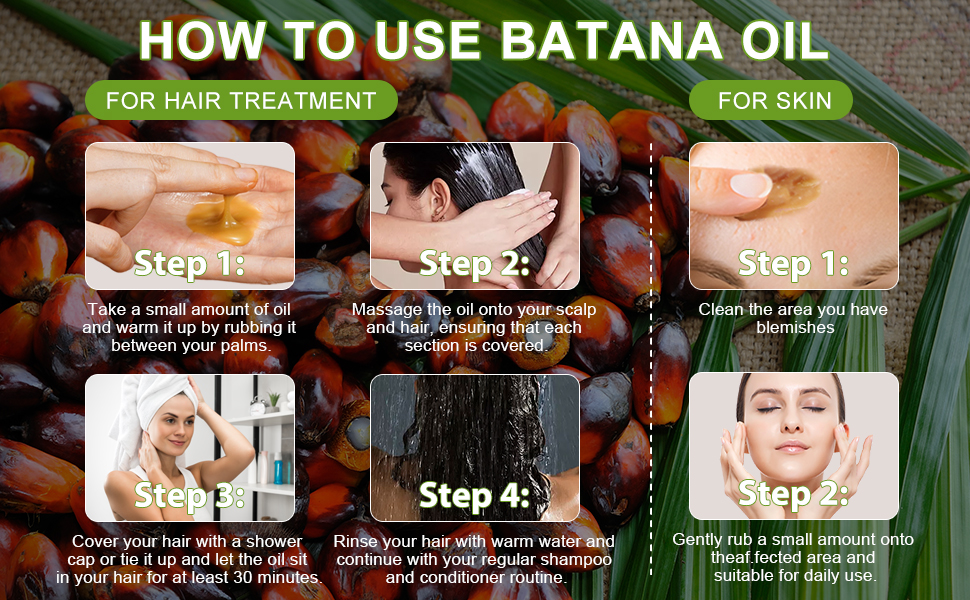 HOW TO USE BATANA OIL

FOR HAIR TREATMENT

Step 1:

Take a small amount of oil and warm it up by rubbing it between your palms.

Step 2:

Massage the oil onto your scalp and hair, ensuring that each section is covered.

Step 3:

Cover your hair with a shower cap or tie it up and let the oil sit in your hair for at least 30 minutes.

Step 4:

Rinse your hair with warm water and continue with your regular shampoo and conditioner routine.

FOR SKIN

Step 1:

Clean the area you have blemishes

Step 2:

Gently rub a small amount onto theaf.fected area and suitable for daily use.