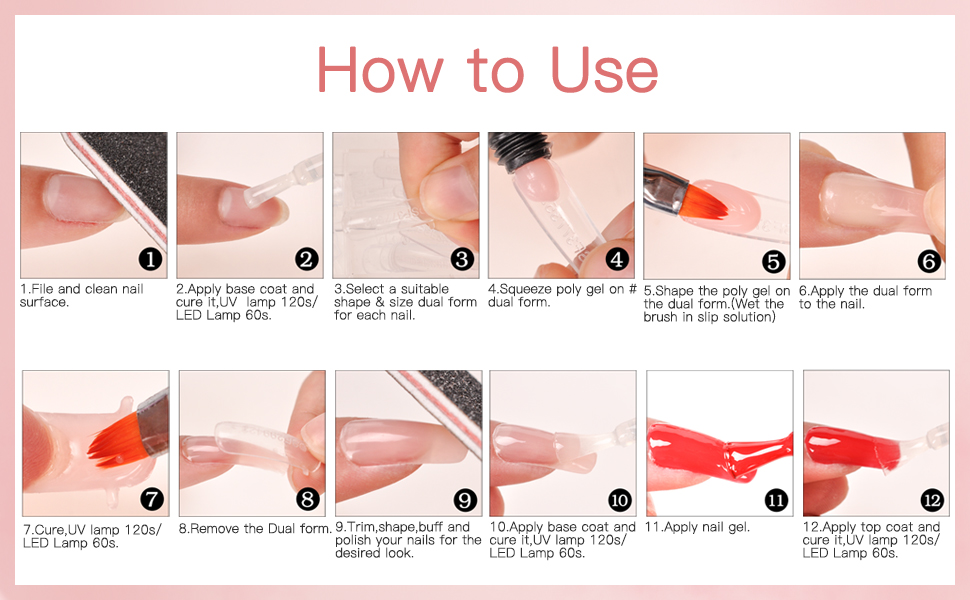 How to Use

1

1.File and clean nail surface.

2

2.Apply base coat and cure it,UV lamp 120s/ LED Lamp 60s.

3

3.Select a suitable shape & size dual form for each nail.

4

4.Squeeze poly gel on # dual form.

5

5.Shape the poly gel on the dual form.(Wet the brush in slip solution)

6

6.Apply the dual form to the nail.

7

7.Cure,UV lamp 120s/ LED Lamp 60s.

8

8.Remove the Dual form.

9

9.Trim,shape,buff and polish your nails for the desired look.

10

10.Apply base coat and cure it,UV lamp 120s/ LED Lamp 60s.

11

11.Apply nail gel.

12

12.Apply top coat and cure it,UV lamp 120s/ LED Lamp 60s.