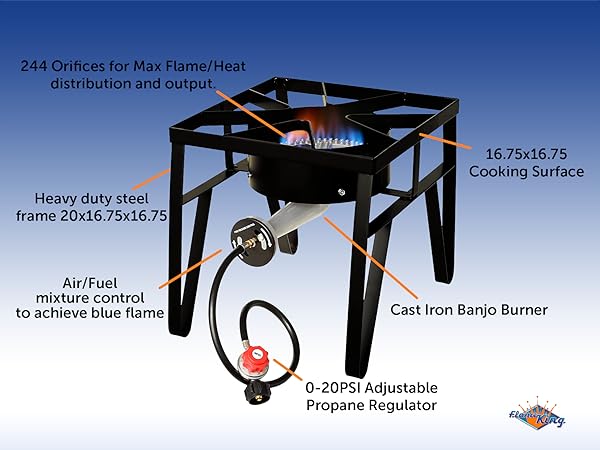 244 Orifices for Max Flame/Heat distribution and output.

16.75x16.75 Cooking Surface

Heavy duty steel frame 20x16.75x16.75

Air/Fuel mixture control to achieve blue flame

Cast Iron Banjo Burner

0-20PSI Adjustable Propane Regulator

Flame King