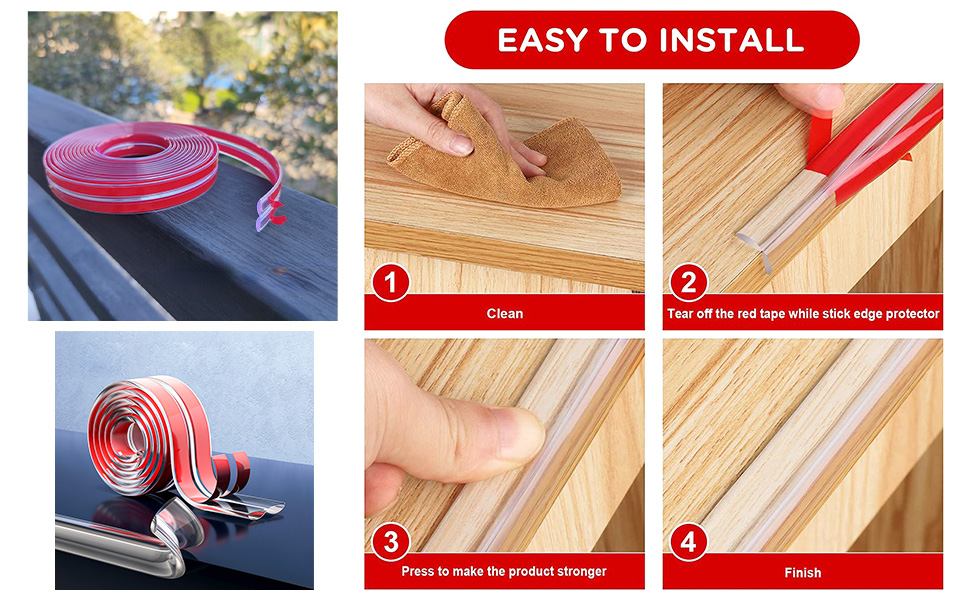 EASY TO INSTALL

1
Clean

2
Tear off the red tape while stick edge protector

3
Press to make the product stronger

4
Finish