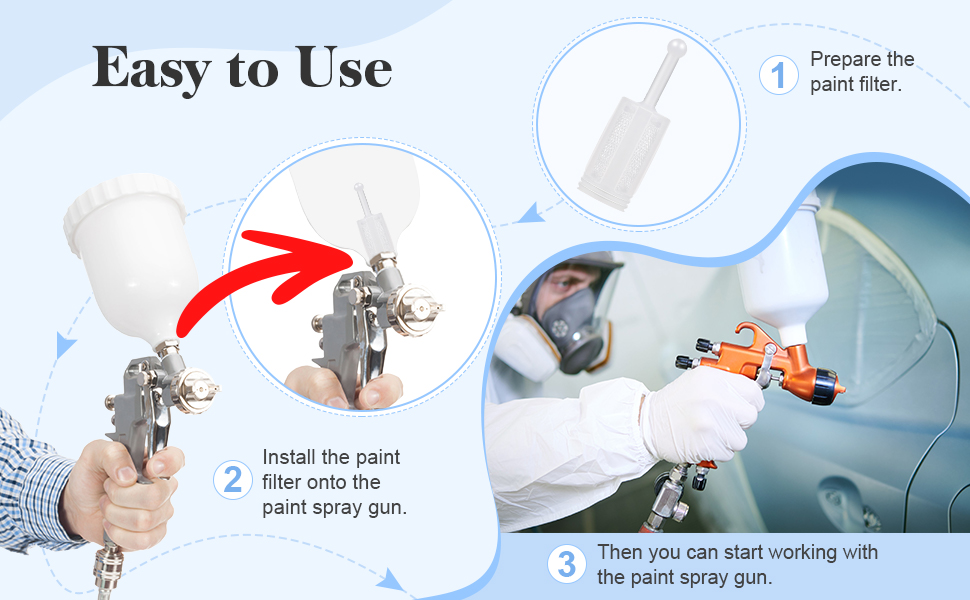 Easy to Use

1 Prepare the paint filter.

2 Install the paint filter onto the paint spray gun.

3 Then you can start working with the paint spray gun.