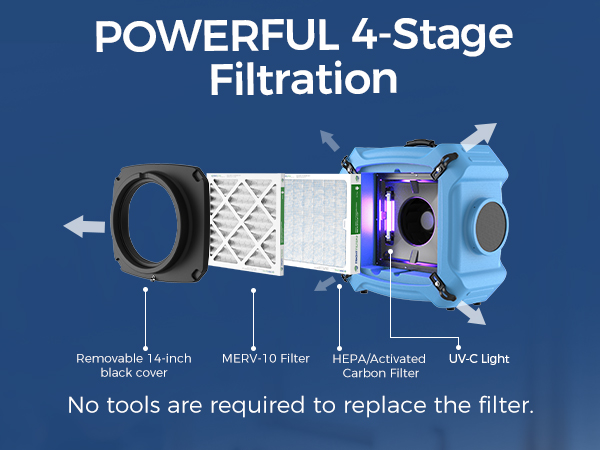 POWERFUL 4-Stage Filtration

Removable 14-inch black cover

MERV-10 Filter

HEPA/Activated Carbon Filter

UV-C Light

No tools are required to replace the filter.