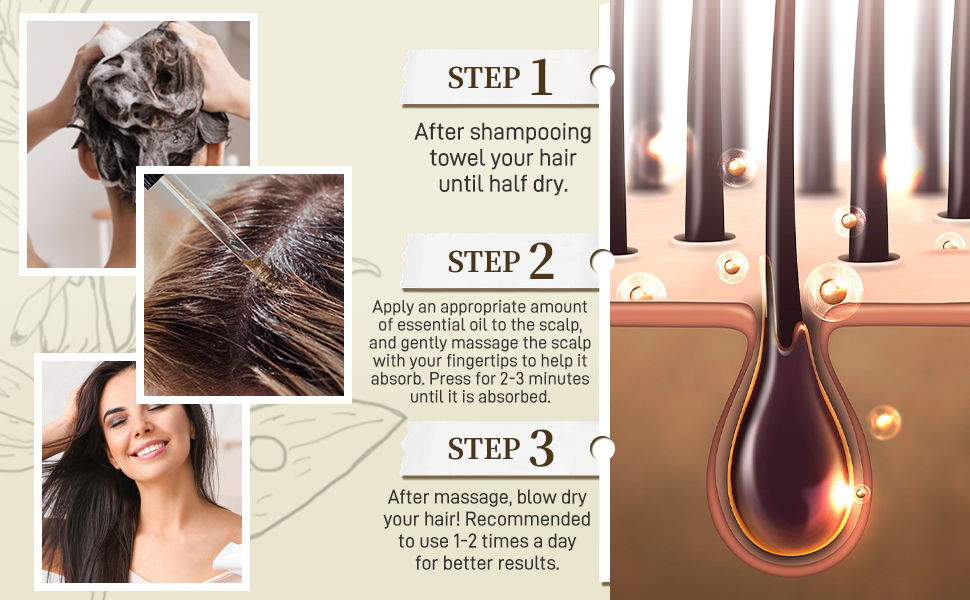 STEP 1

After shampooing towel your hair until half dry.

STEP 2

Apply an appropriate amount of essential oil to the scalp, and gently massage the scalp with your fingertips to help it absorb. Press for 2-3 minutes until it is absorbed.

STEP 3

After massage, blow dry your hair! Recommended to use 1-2 times a day for better results.