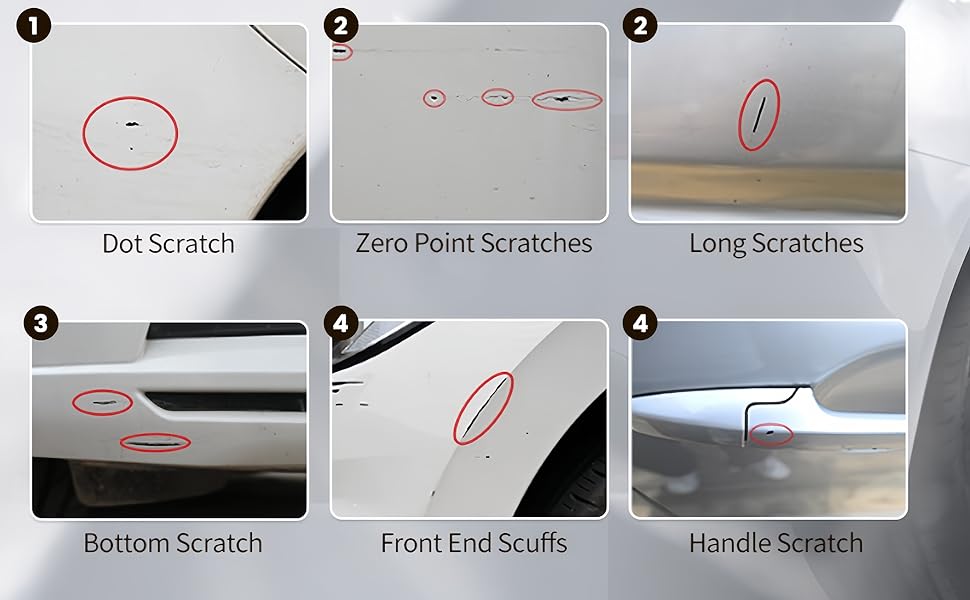 1
Dot Scratch

2
Zero Point Scratches

2
Long Scratches

3
Bottom Scratch

4
Front End Scuffs

4
Handle Scratch