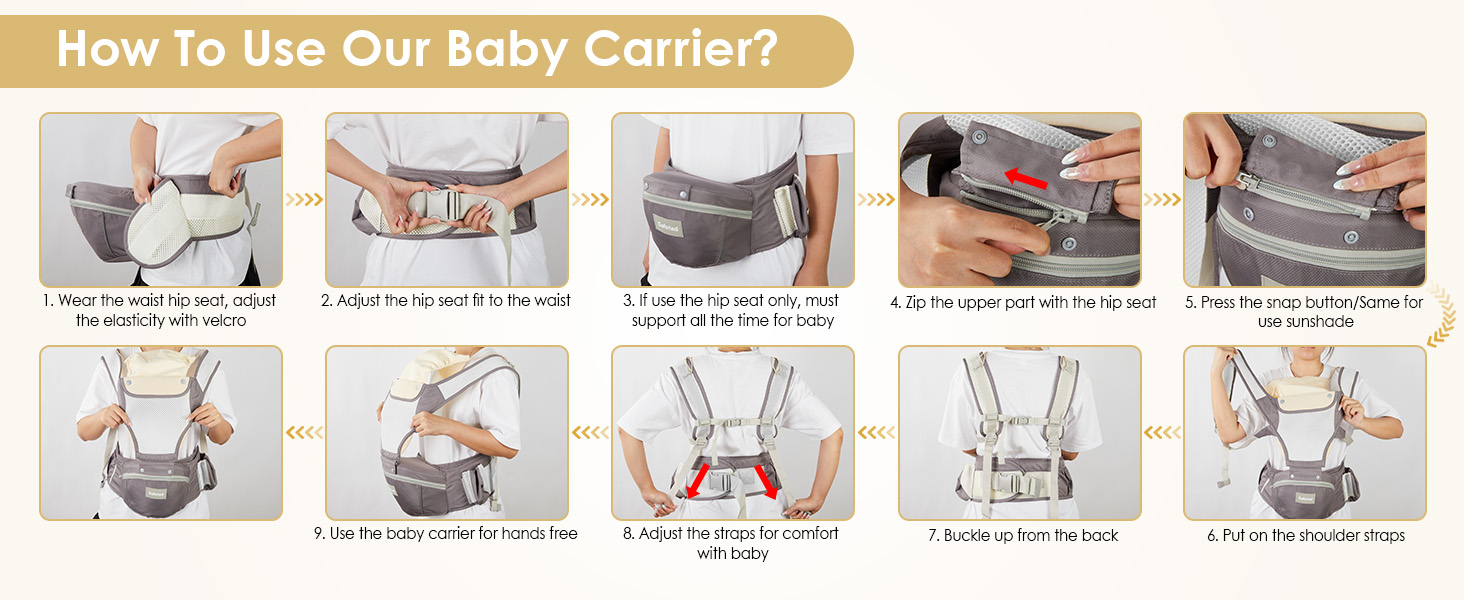 How To Use Our Baby Carrier?

1. Wear the waist hip seat, adjust the elasticity with velcro

2. Adjust the hip seat fit to the waist

3. If use the hip seat only, must support all the time for baby

4. Zip the upper part with the hip seat

5. Press the snap button/Same for use sunshade

6. Put on the shoulder straps

7. Buckle up from the back

8. Adjust the straps for comfort with baby

9. Use the baby carrier for hands free