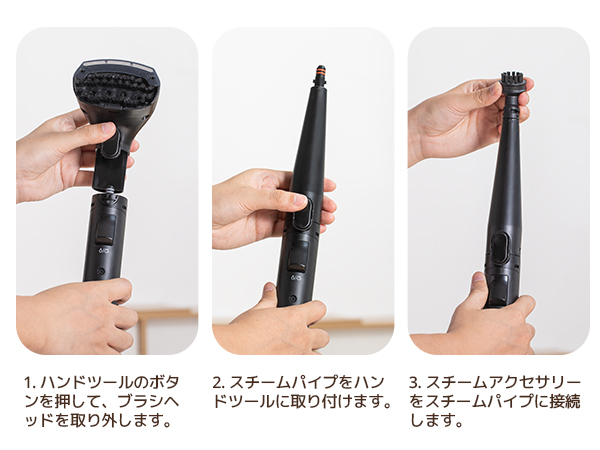 1. ハンドツールのボタンを押して、ブラシヘッドを取り外します。

2. スチームパイプをハンドツールに取り付けます。

3. スチームアクセサリーをスチームパイプに接続します。