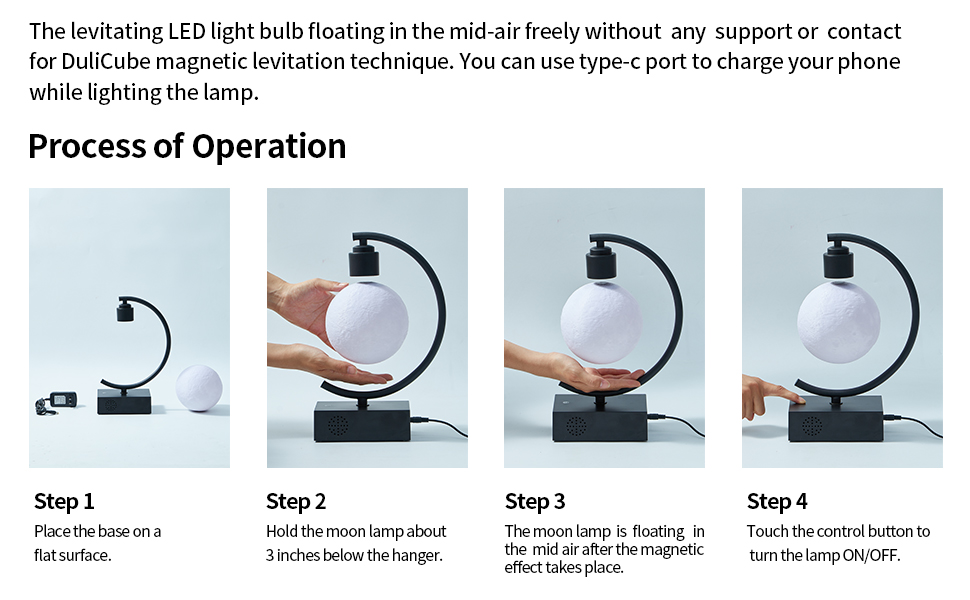 The levitating LED light bulb floating in the mid-air freely without any support or contact for DuliCube magnetic levitation technique. You can use type-c port to charge your phone while lighting the lamp.

Process of Operation

Step 1
Place the base on a flat surface.

Step 2
Hold the moon lamp about 3 inches below the hanger.

Step 3
The moon lamp is floating in the mid air after the magnetic effect takes place.

Step 4
Touch the control button to turn the lamp ON/OFF.