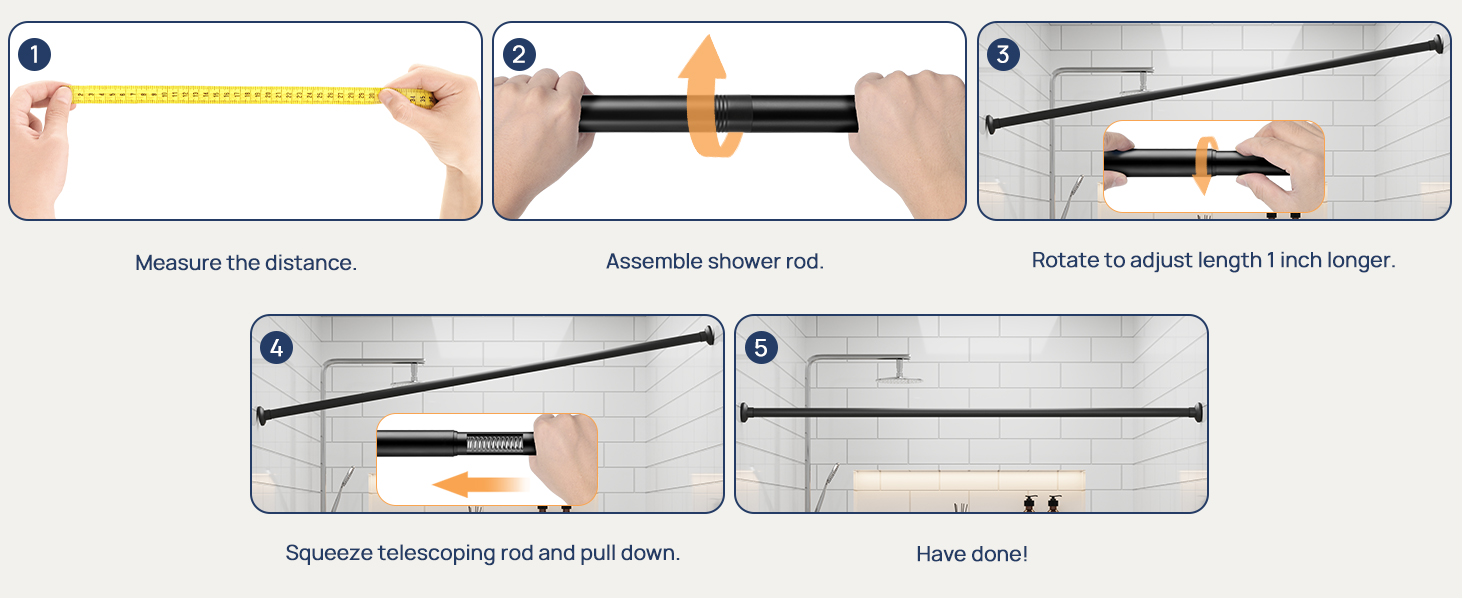 1

Measure the distance.

2

Assemble shower rod.

3

Rotate to adjust length 1 inch longer.

4

Squeeze telescoping rod and pull down.

5

Have done!