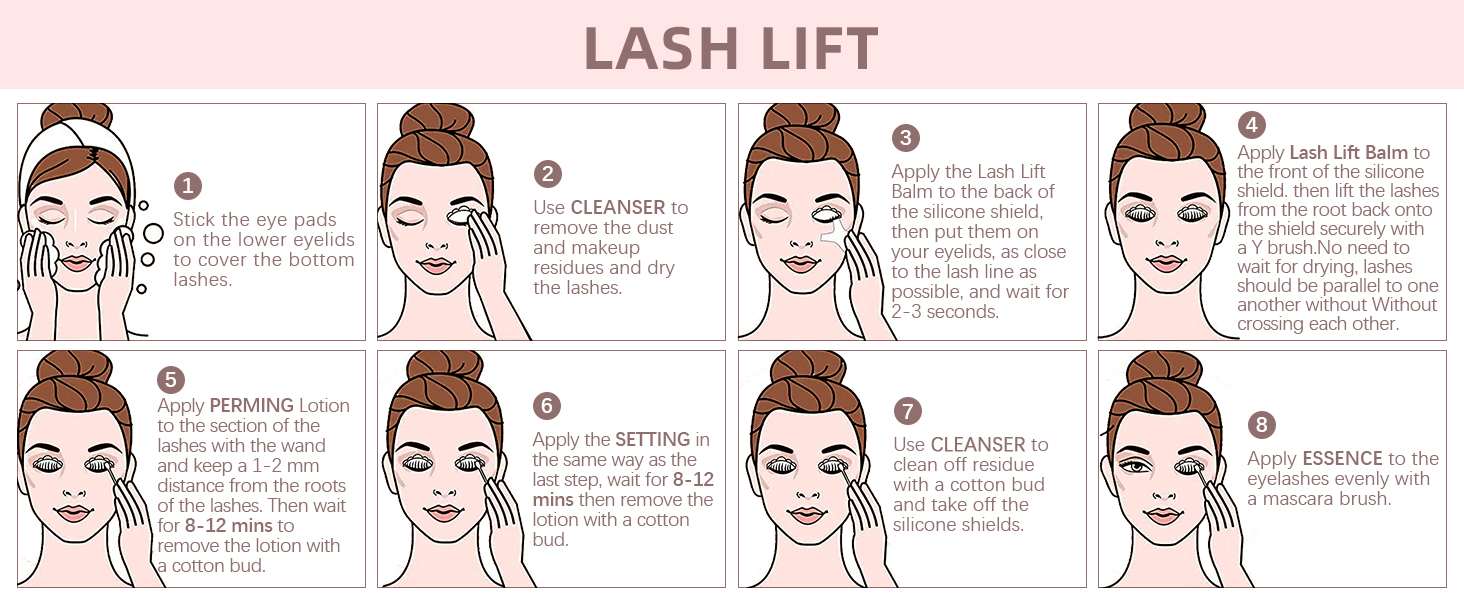 LASH LIFT

1
Stick the eye pads on the lower eyelids to cover the bottom lashes.

2
Use CLEANSER to remove the dust and makeup residues and dry the lashes.

3
Apply the Lash Lift Balm to the back of the silicone shield, then put them on your eyelids, as close to the lash line as possible, and wait for 2-3 seconds.

4
Apply Lash Lift Balm to the front of the silicone shield. then lift the lashes from the root back onto the shield securely with a Y brush.No need to wait for drying, lashes should be parallel to one another without Without crossing each other.

5
Apply PERMING Lotion to the section of the lashes with the wand and keep a 1-2 mm distance from the roots of the lashes. Then wait for 8-12 mins to remove the lotion with a cotton bud.

6
Apply the SETTING in the same way as the last step, wait for 8-12 mins then remove the lotion with a cotton bud.

7
Use CLEANSER to clean off residue with a cotton bud and take off the silicone shields.

8
Apply ESSENCE to the eyelashes evenly with a mascara brush.