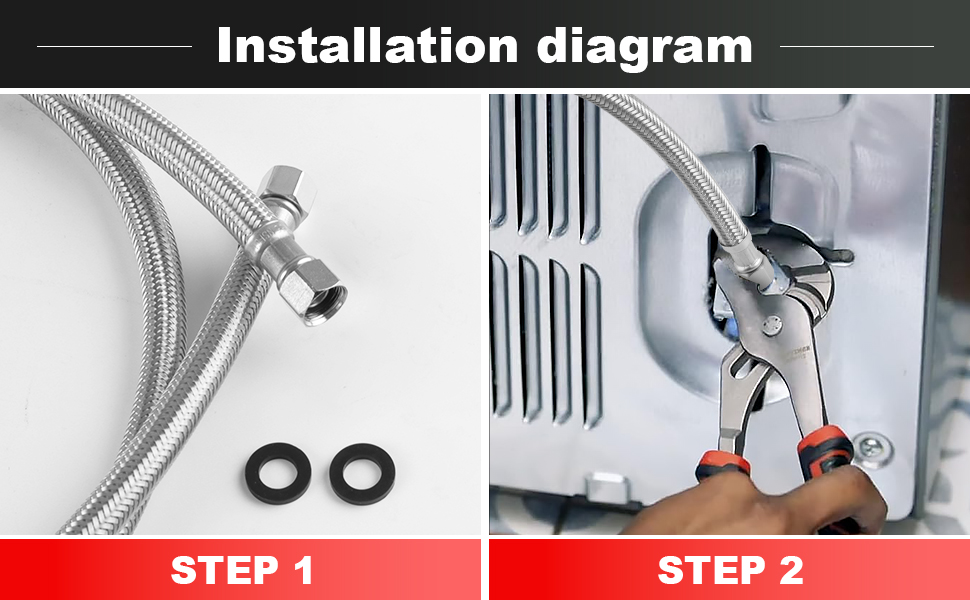 Installation diagram

STEP 1

STEP 2