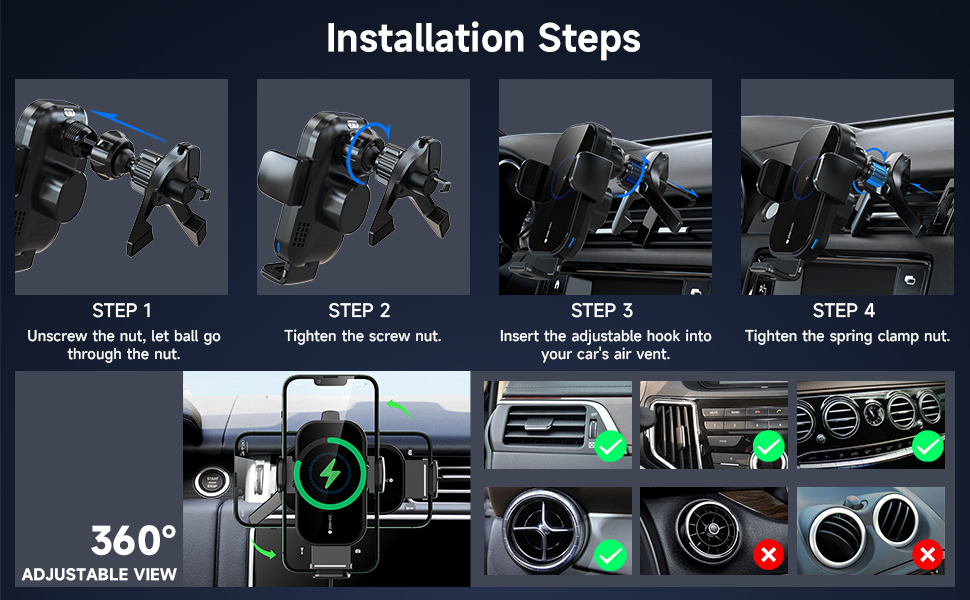 Installation Steps

STEP 1
Unscrew the nut, let ball go through the nut.

STEP 2
Tighten the screw nut.

STEP 3
Insert the adjustable hook into your car's air vent.

STEP 4
Tighten the spring clamp nut.

360°
ADJUSTABLE VIEW