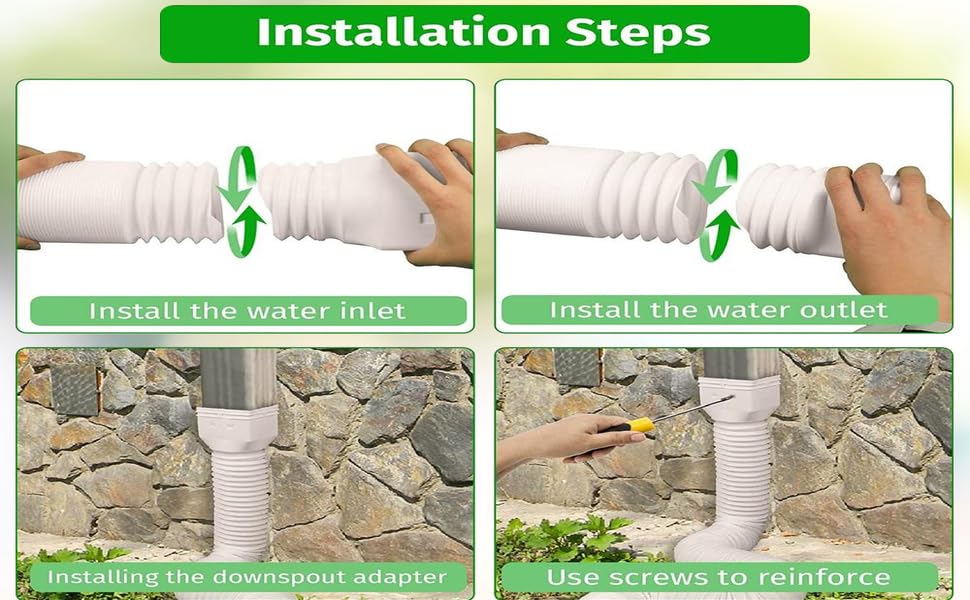 Installation Steps

Install the water inlet

Install the water outlet

Installing the downspout adapter

Use screws to reinforce