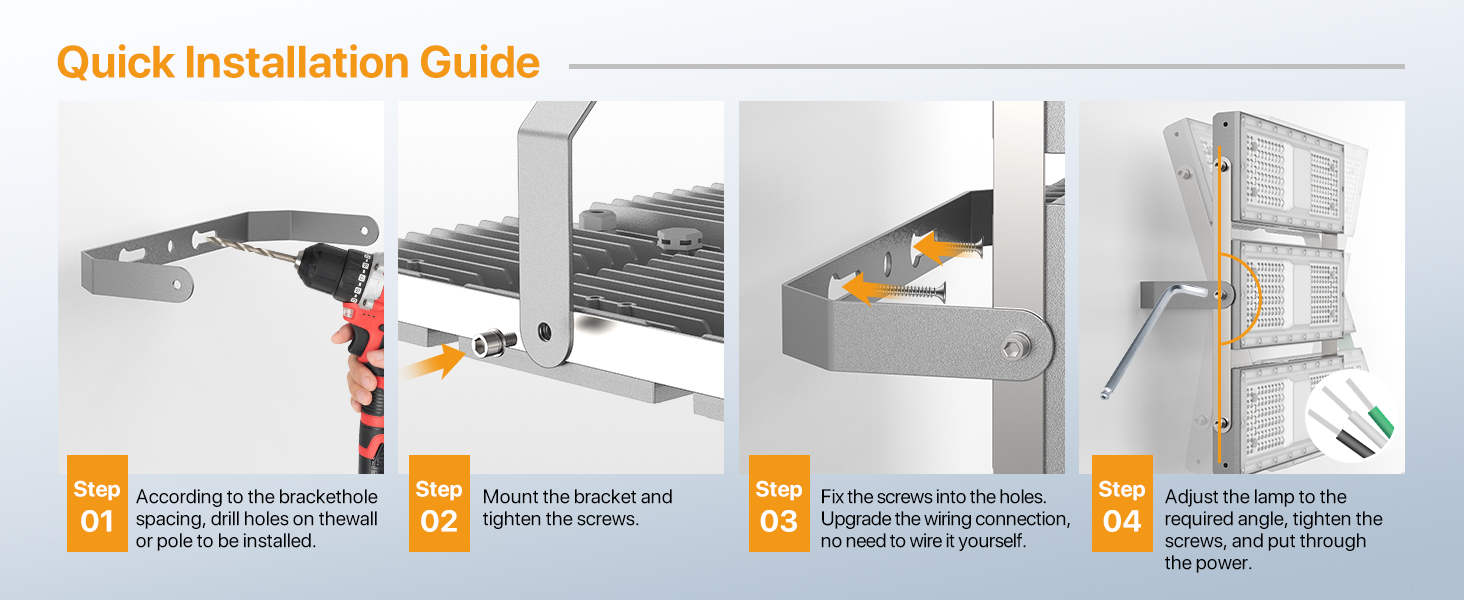 Quick Installation Guide

Step 01 According to the brackethole spacing, drill holes on thewall or pole to be installed.

Step 02 Mount the bracket and tighten the screws.

Step 03 Fix the screws into the holes. Upgrade the wiring connection, no need to wire it yourself.

Step 04 Adjust the lamp to the required angle, tighten the screws, and put through the power.