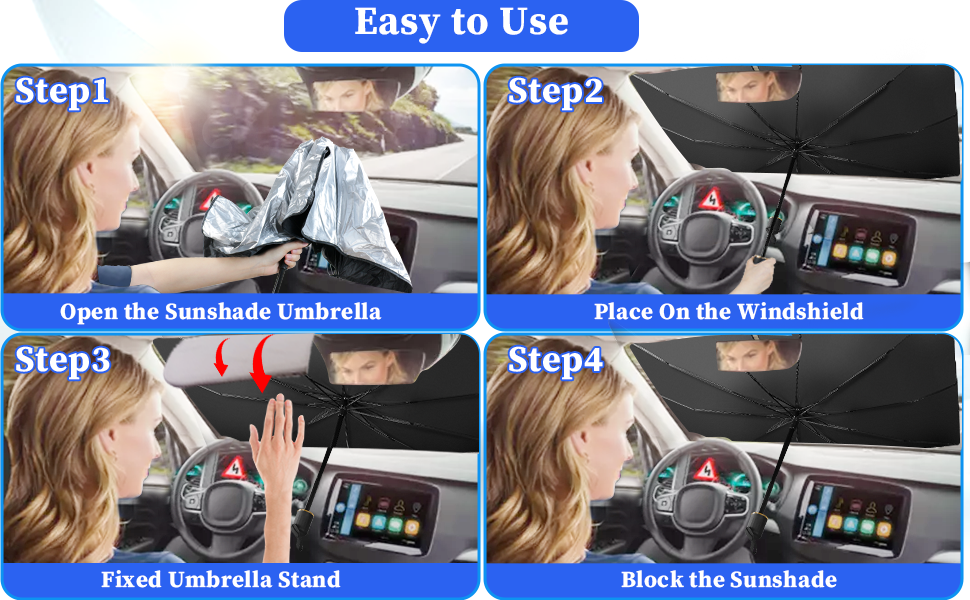 Easy to Use

Step1

Open the Sunshade Umbrella

Step2

Place On the Windshield

Step3

Fixed Umbrella Stand

Step4

Block the Sunshade