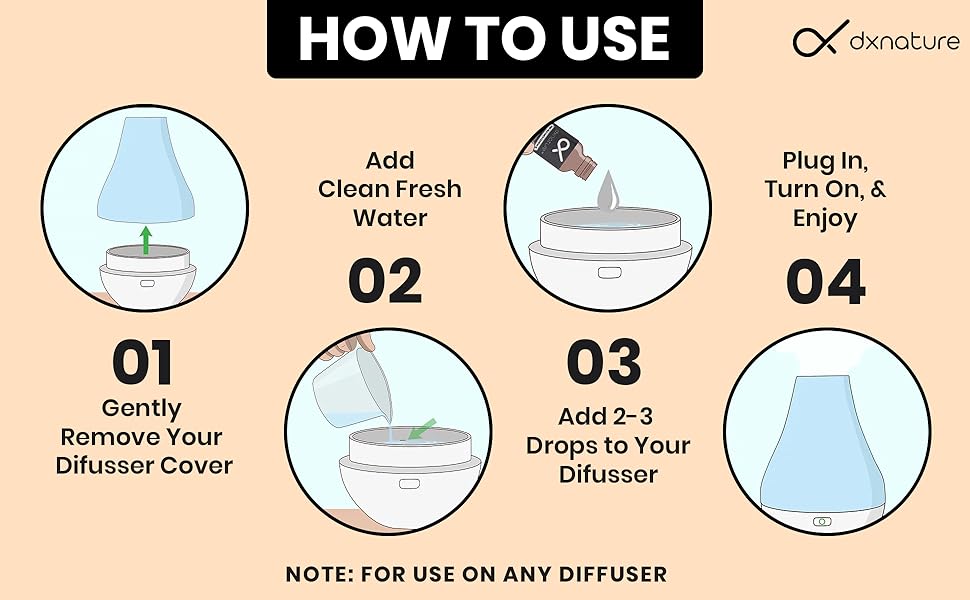 HOW TO USE

dxnature

01
Gently Remove Your Difusser Cover

Add Clean Fresh Water
02

03
Add 2-3 Drops to Your Difusser

Plug In, Turn On, & Enjoy
04

NOTE: FOR USE ON ANY DIFFUSER