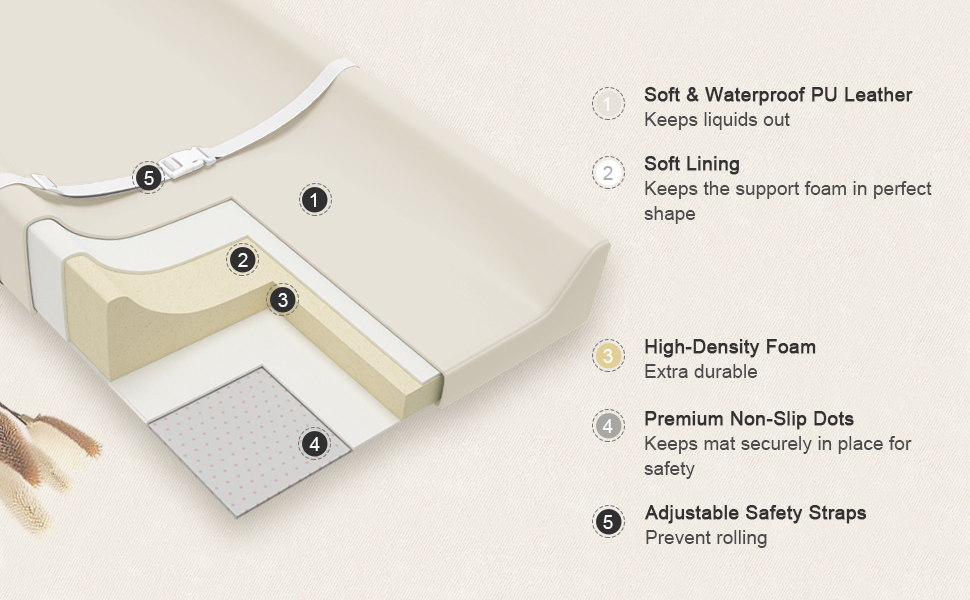 5

1

2

3

4

1 Soft & Waterproof PU Leather
Keeps liquids out

2 Soft Lining
Keeps the support foam in perfect shape

3 High-Density Foam
Extra durable

4 Premium Non-Slip Dots
Keeps mat securely in place for safety

5 Adjustable Safety Straps
Prevent rolling