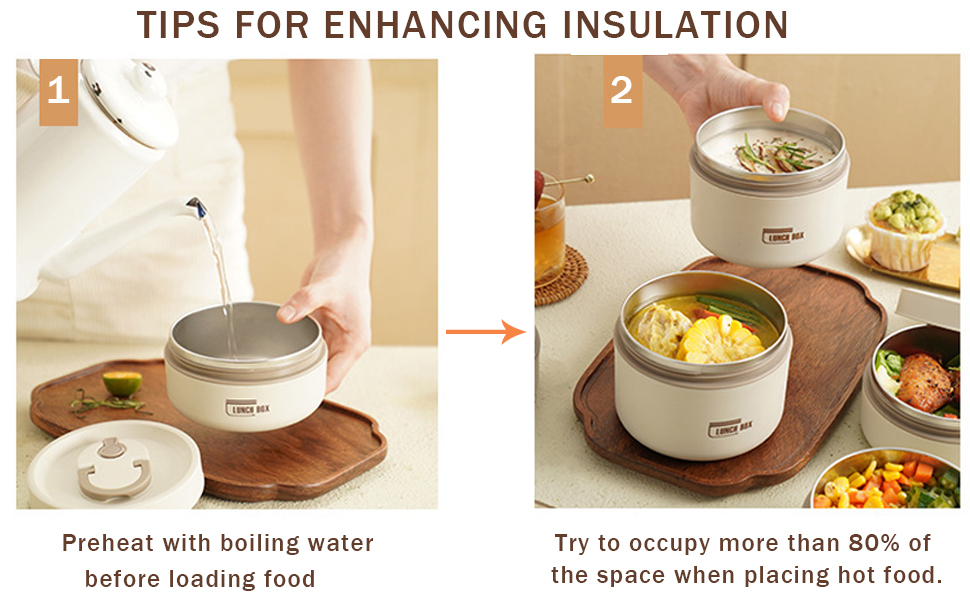 TIPS FOR ENHANCING INSULATION

1

LUNCH BOX

Preheat with boiling water before loading food

2

LUNCH BOX

LUNCH BOX

Try to occupy more than 80% of the space when placing hot food.