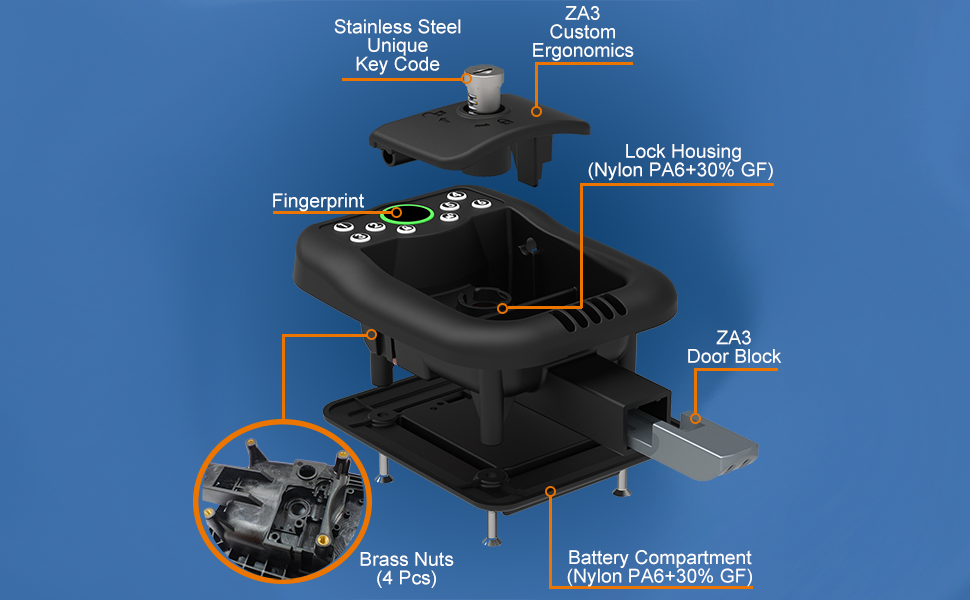 Stainless Steel
Unique
Key Code

ZA3
Custom
Ergonomics

Lock Housing
(Nylon PA6+30% GF)

Fingerprint

ZA3
Door Block

Brass Nuts
(4 Pcs)

Battery Compartment
(Nylon PA6+30% GF)