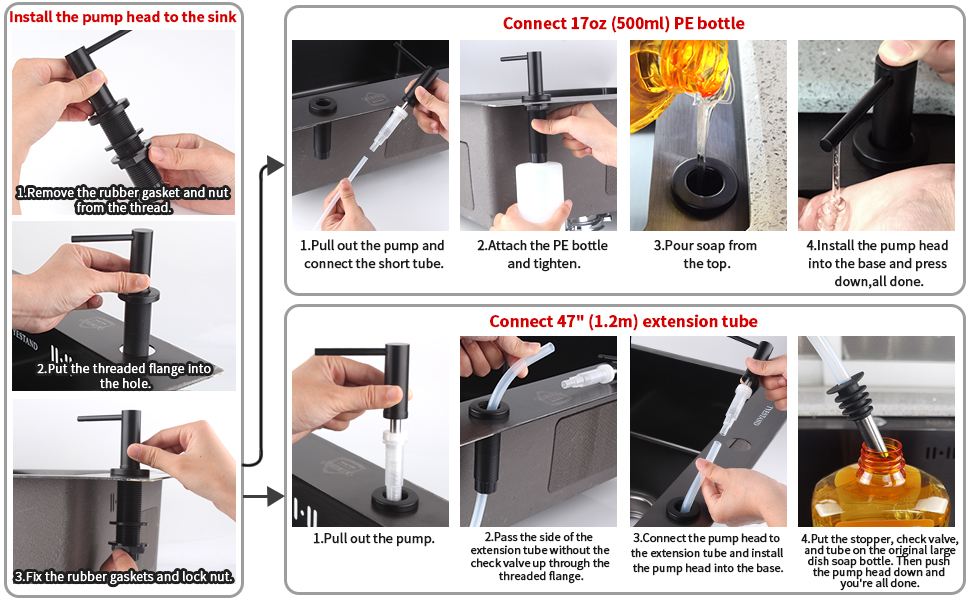 Install the pump head to the sink

1.Remove the rubber gasket and nut from the thread.

2.Put the threaded flange into the hole.

3.Fix the rubber gaskets and lock nut.

Connect 17oz (500ml) PE bottle

1.Pull out the pump and connect the short tube.

2.Attach the PE bottle and tighten.

3.Pour soap from the top.

4.Install the pump head into the base and press down,all done.

Connect 47" (1.2m) extension tube

1.Pull out the pump.

2.Pass the side of the extension tube without the check valve up through the threaded flange.

3.Connect the pump head to the extension tube and install the pump head into the base.

4.Put the stopper, check valve, and tube on the original large dish soap bottle. Then push the pump head down and you're all done.