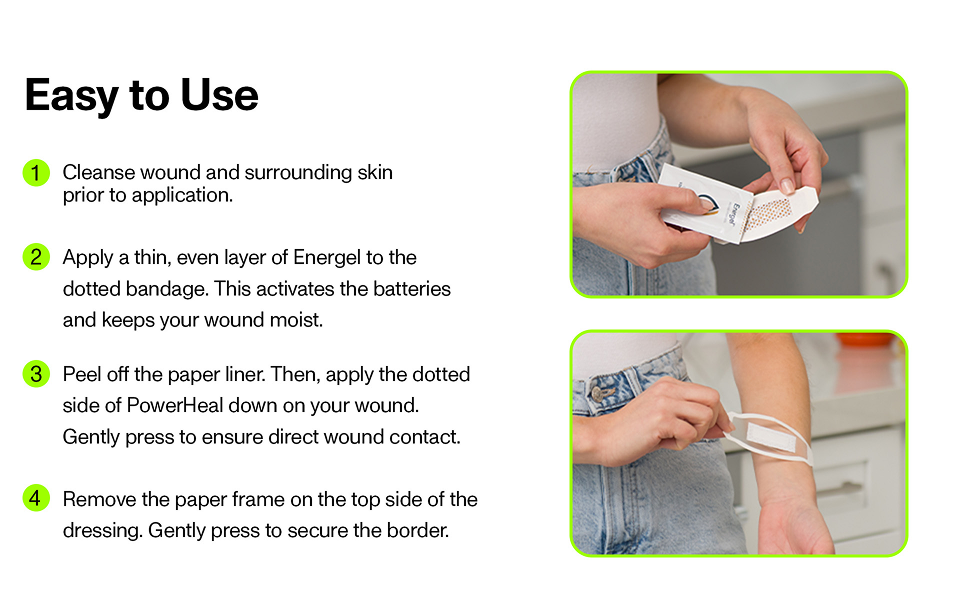 Easy to Use

1 Cleanse wound and surrounding skin prior to application.

2 Apply a thin, even layer of Energel to the dotted bandage. This activates the batteries and keeps your wound moist.

3 Peel off the paper liner. Then, apply the dotted side of PowerHeal down on your wound. Gently press to ensure direct wound contact.

4 Remove the paper frame on the top side of the dressing. Gently press to secure the border.

Energel