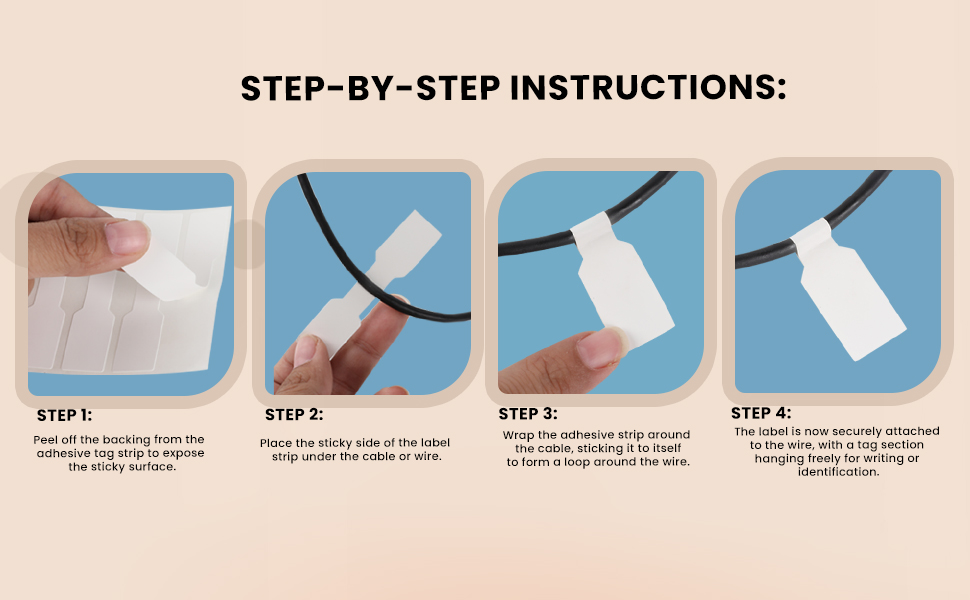 STEP-BY-STEP INSTRUCTIONS:

STEP 1:

Peel off the backing from the adhesive tag strip to expose the sticky surface.

STEP 2:

Place the sticky side of the label strip under the cable or wire.

STEP 3:

Wrap the adhesive strip around the cable, sticking it to itself to form a loop around the wire.

STEP 4:

The label is now securely attached to the wire, with a tag section hanging freely for writing or identification.