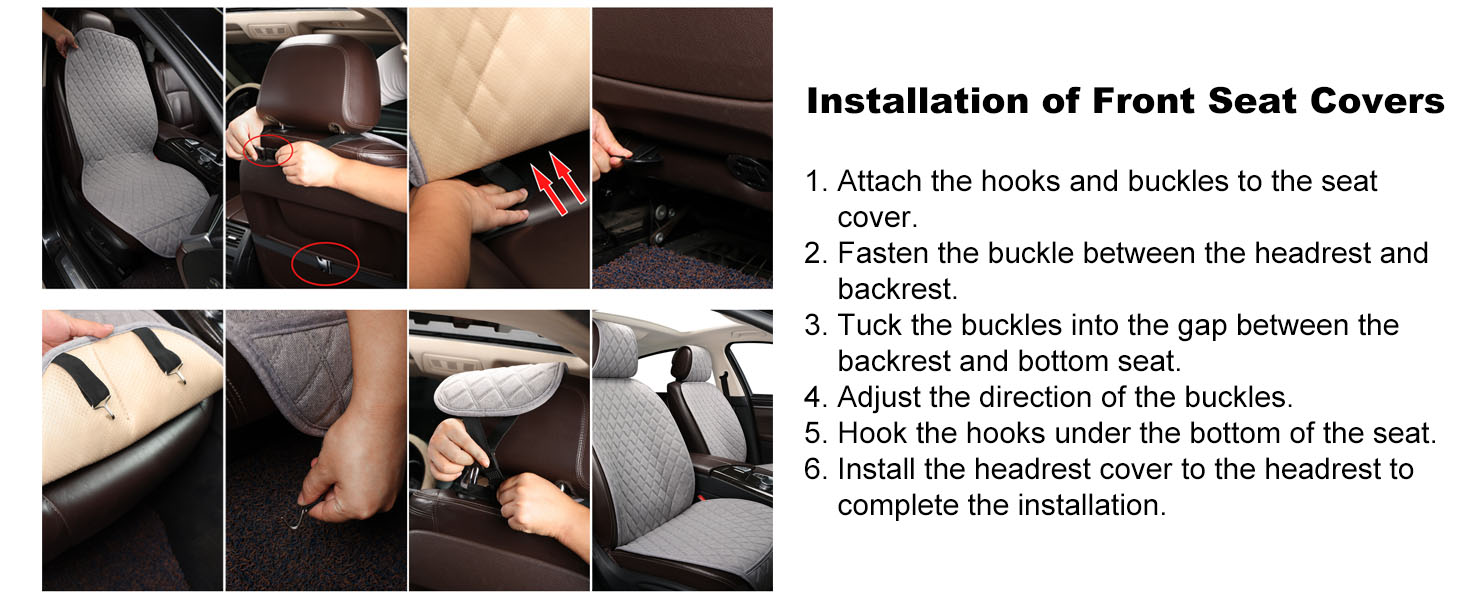 Installation of Front Seat Covers

1. Attach the hooks and buckles to the seat cover.
2. Fasten the buckle between the headrest and backrest.
3. Tuck the buckles into the gap between the backrest and bottom seat.
4. Adjust the direction of the buckles.
5. Hook the hooks under the bottom of the seat.
6. Install the headrest cover to the headrest to complete the installation.