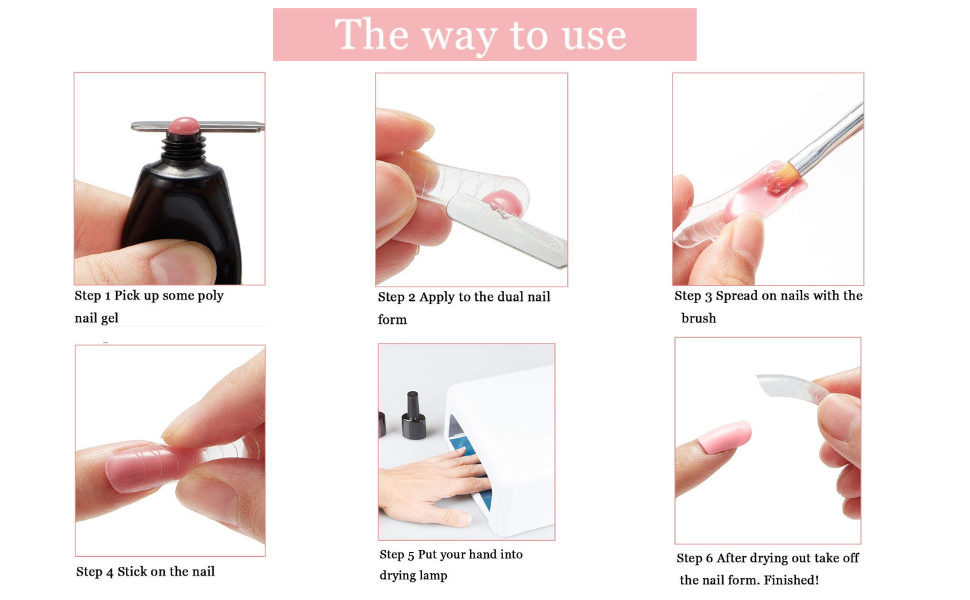 The way to use

Step 1 Pick up some poly nail gel

Step 2 Apply to the dual nail form

Step 3 Spread on nails with the brush

Step 4 Stick on the nail

Step 5 Put your hand into drying lamp

Step 6 After drying out take off the nail form. Finished!