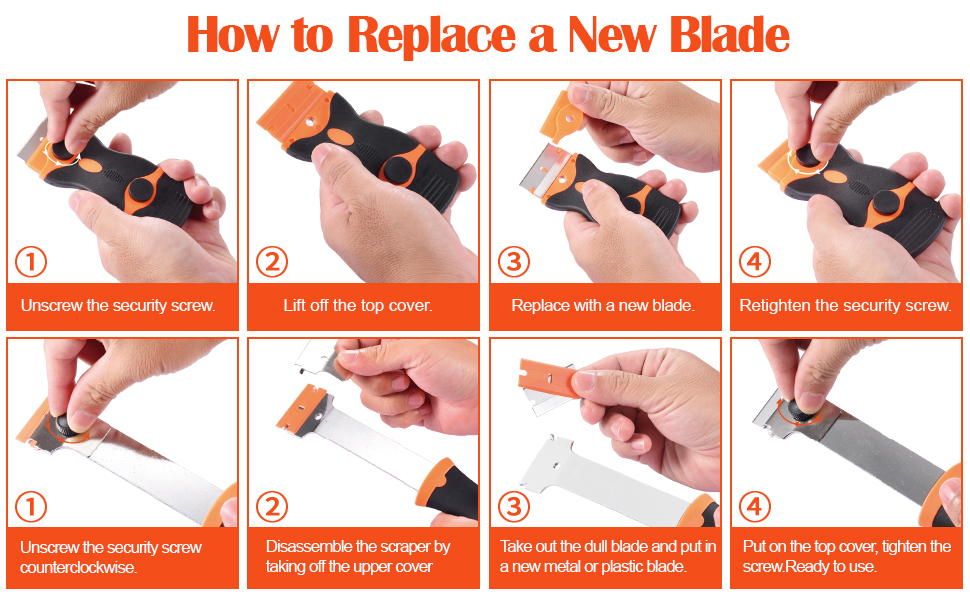 How to Replace a New Blade

①
Unscrew the security screw.

②
Lift off the top cover.

③
Replace with a new blade.

④
Retighten the security screw.

①
Unscrew the security screw counterclockwise.

②
Disassemble the scraper by taking off the upper cover

③
Take out the dull blade and put in a new metal or plastic blade.

④
Put on the top cover, tighten the screw.Ready to use.