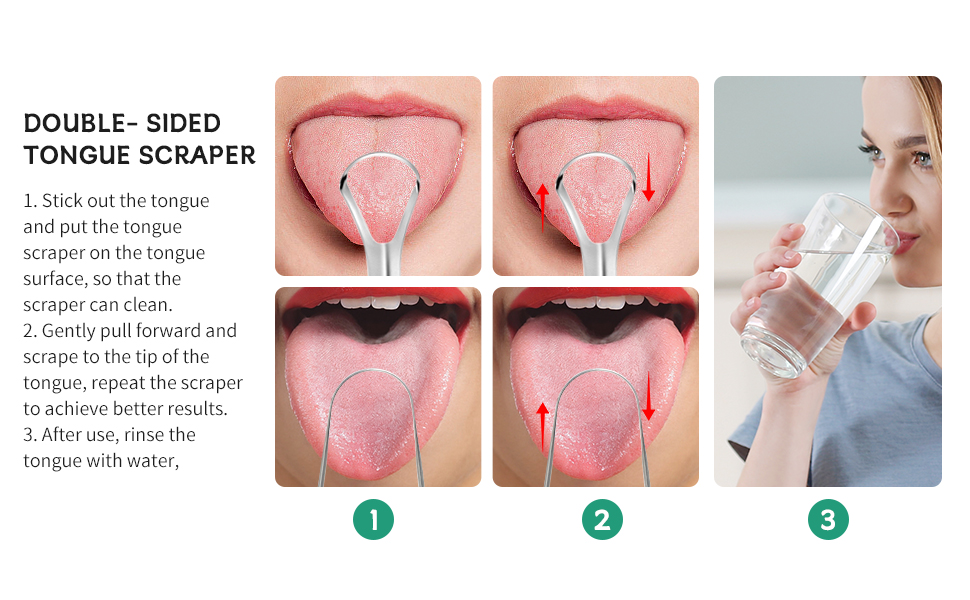 DOUBLE- SIDED TONGUE SCRAPER

1. Stick out the tongue and put the tongue scraper on the tongue surface, so that the scraper can clean.
2. Gently pull forward and scrape to the tip of the tongue, repeat the scraper to achieve better results.
3. After use, rinse the tongue with water,

1

2

3