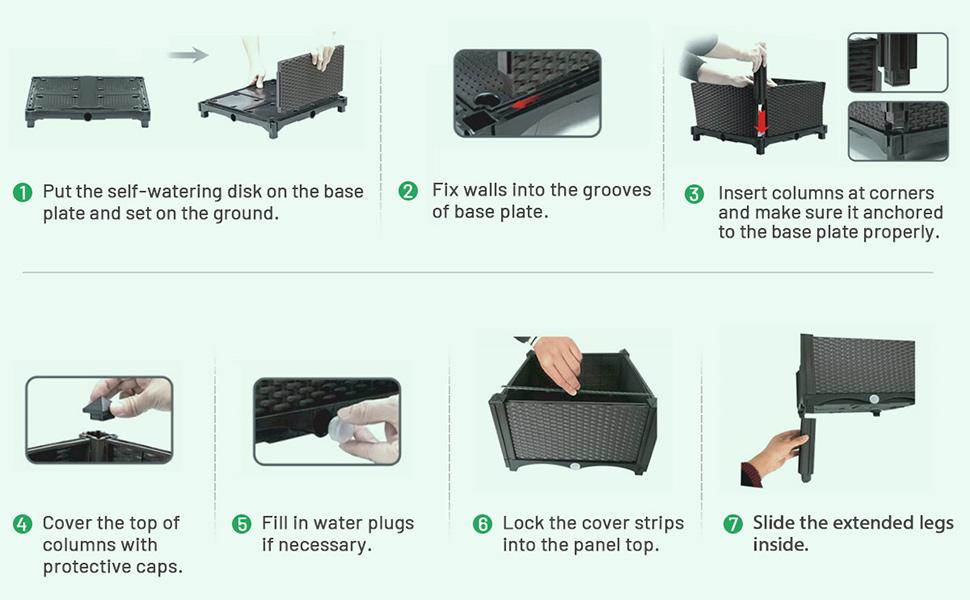 1 Put the self-watering disk on the base plate and set on the ground.

2 Fix walls into the grooves of base plate.

3 Insert columns at corners and make sure it anchored to the base plate properly.

4 Cover the top of columns with protective caps.

5 Fill in water plugs if necessary.

6 Lock the cover strips into the panel top.

7 Slide the extended legs inside.