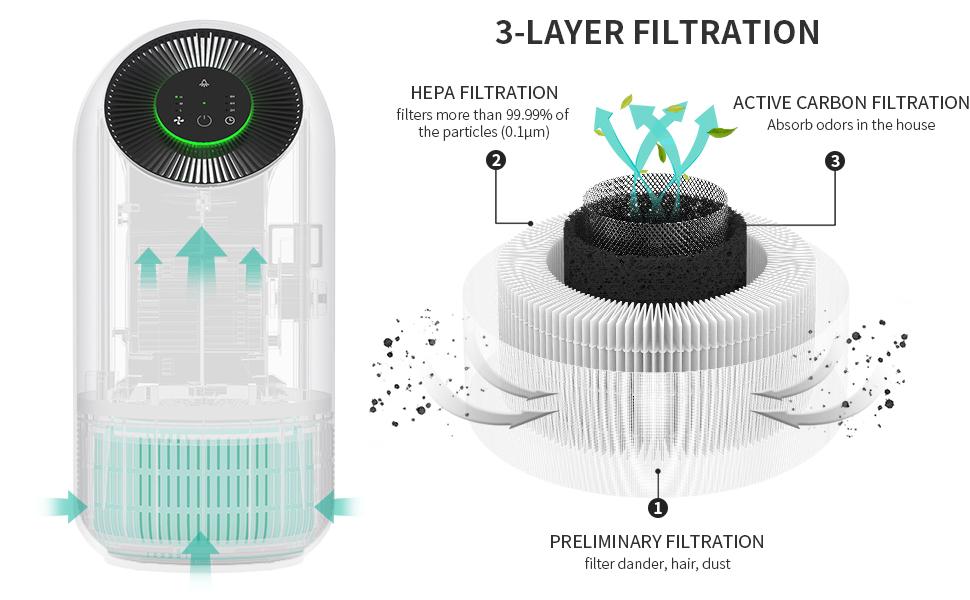 3-LAYER FILTRATION

HEPA FILTRATION
filters more than 99.99% of the particles (0.1μm)

2

ACTIVE CARBON FILTRATION
Absorb odors in the house

3

1

PRELIMINARY FILTRATION
filter dander, hair, dust