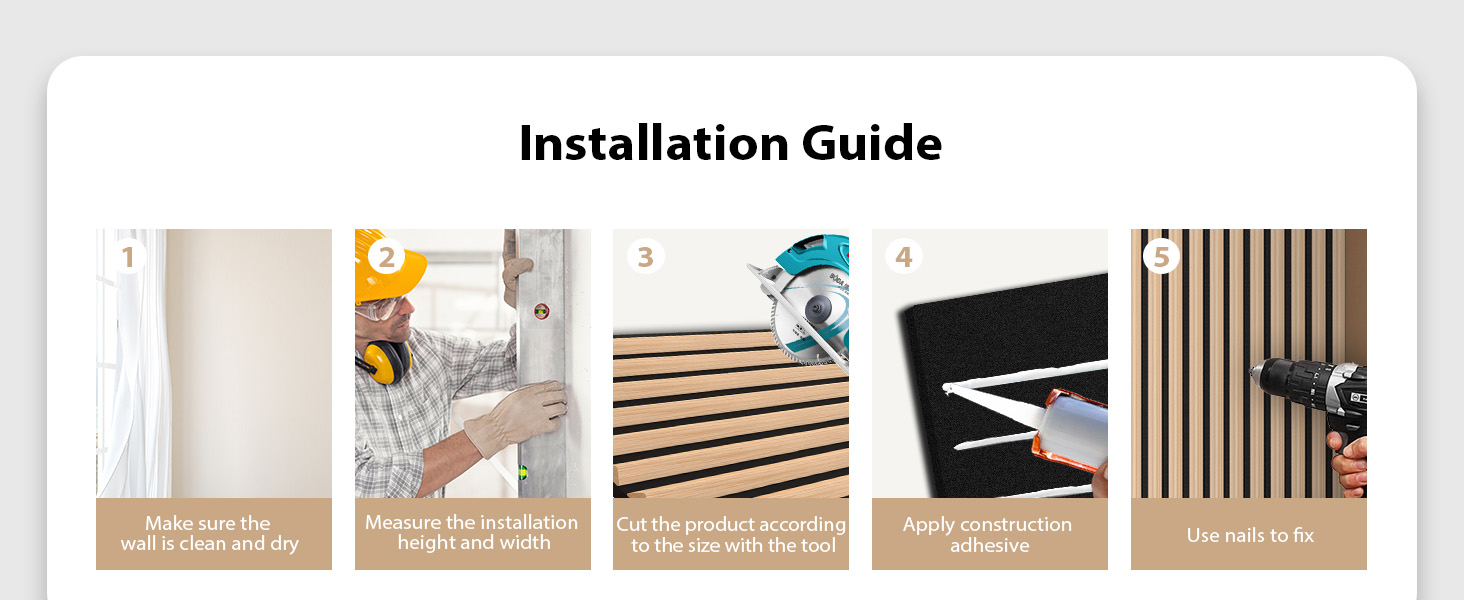 Installation Guide

1
Make sure the wall is clean and dry

2
Measure the installation height and width

3
Cut the product according to the size with the tool

4
Apply construction adhesive

5
Use nails to fix