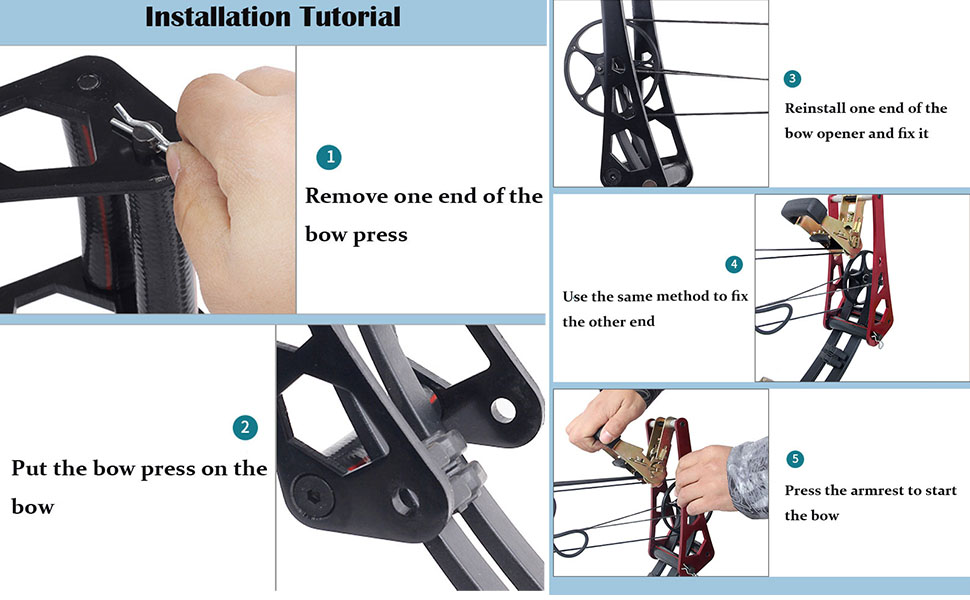 Installation Tutorial

1
Remove one end of the bow press

2
Put the bow press on the bow

3
Reinstall one end of the bow opener and fix it

4
Use the same method to fix the other end

5
Press the armrest to start the bow