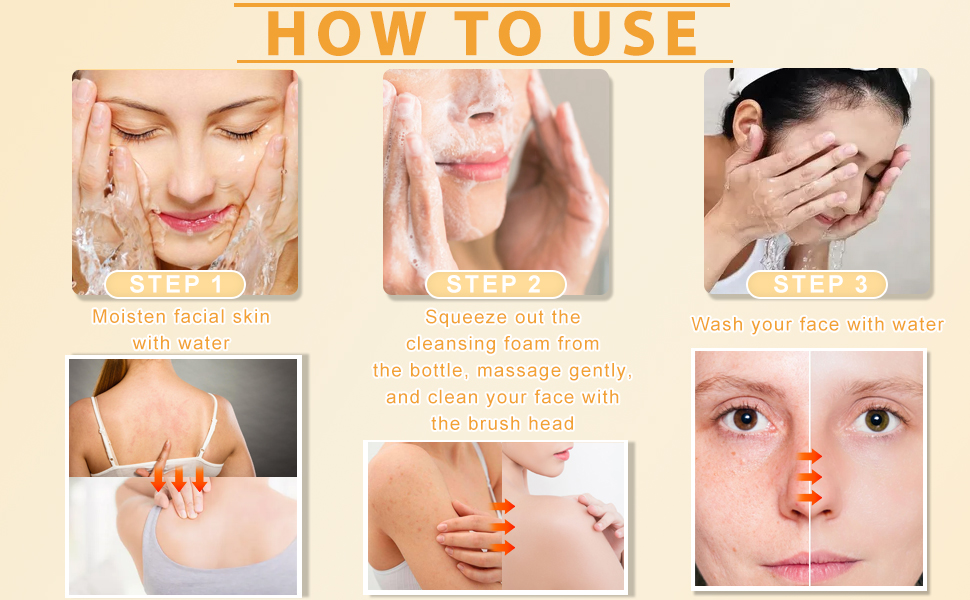 HOW TO USE

STEP 1
Moisten facial skin with water

STEP 2
Squeeze out the cleansing foam from the bottle, massage gently, and clean your face with the brush head

STEP 3
Wash your face with water