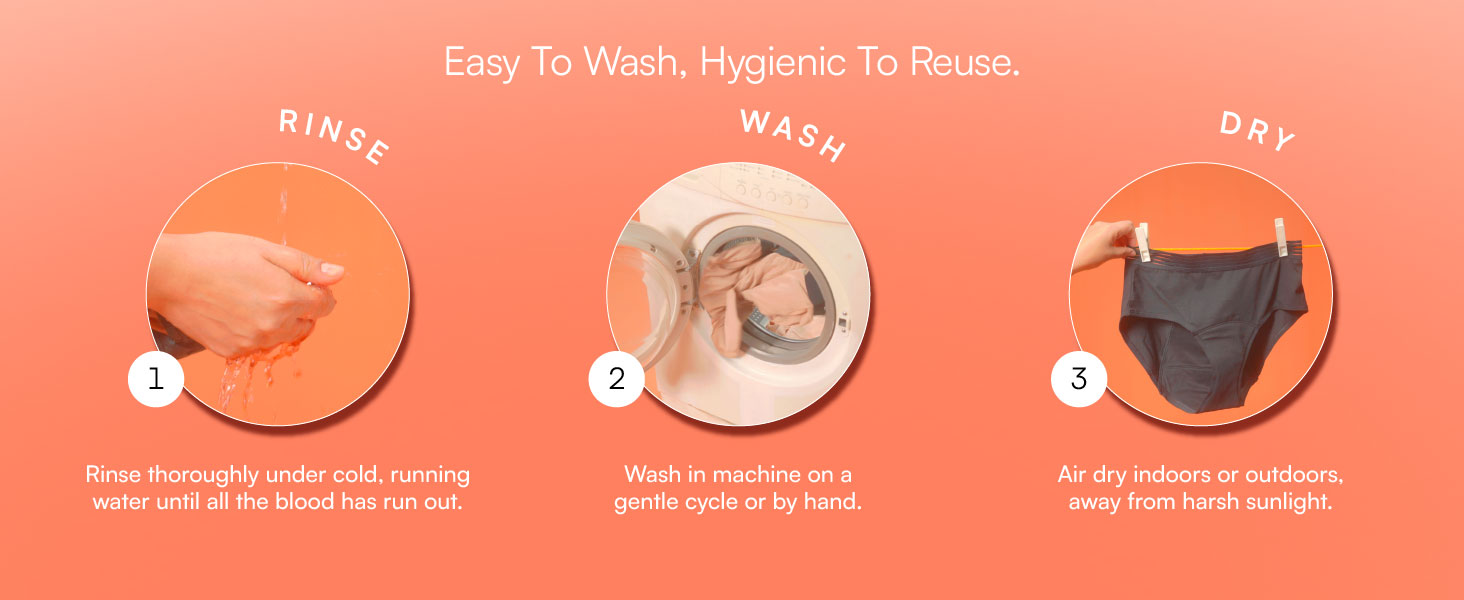 Easy To Wash, Hygienic To Reuse.

RINSE

1

Rinse thoroughly under cold, running water until all the blood has run out.

WASH

2

Wash in machine on a gentle cycle or by hand.

DRY

3

Air dry indoors or outdoors, away from harsh sunlight.