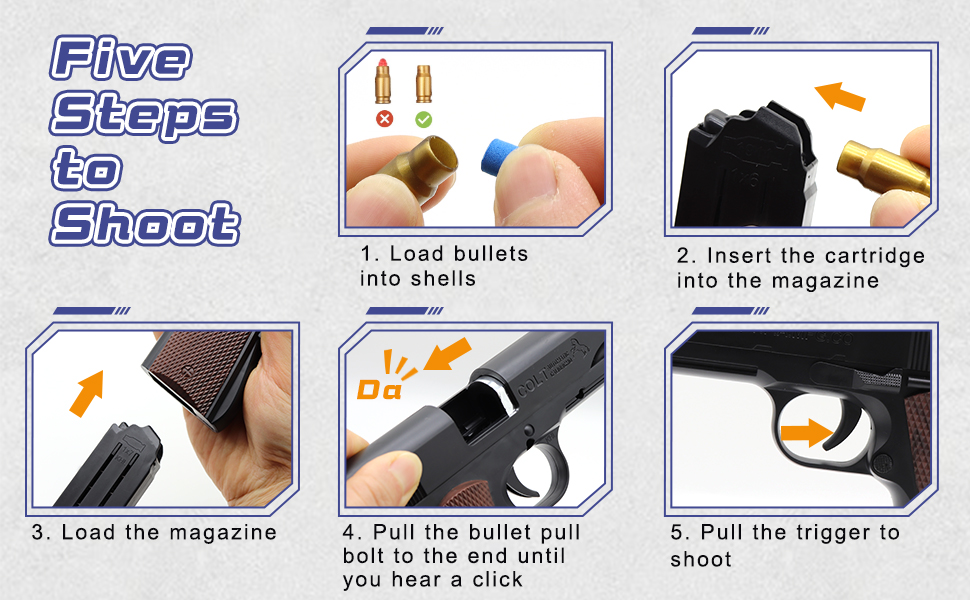 Five Steps to Shoot

1. Load bullets into shells

2. Insert the cartridge into the magazine

3. Load the magazine

Da

COLT

4. Pull the bullet pull bolt to the end until you hear a click

5. Pull the trigger to shoot