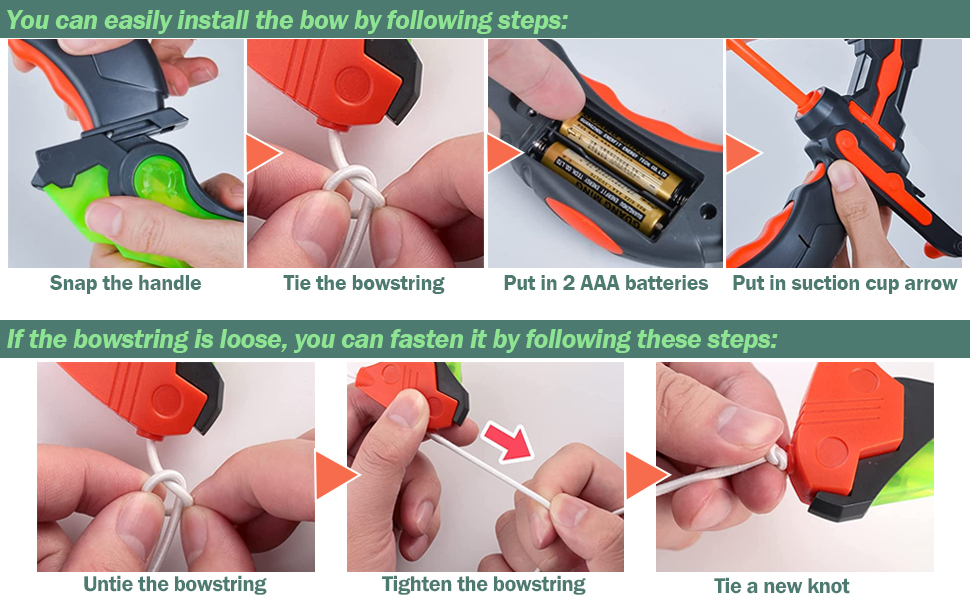 You can easily install the bow by following steps:

Snap the handle

Tie the bowstring

Put in 2 AAA batteries

Put in suction cup arrow

If the bowstring is loose, you can fasten it by following these steps:

Untie the bowstring

Tighten the bowstring

Tie a new knot