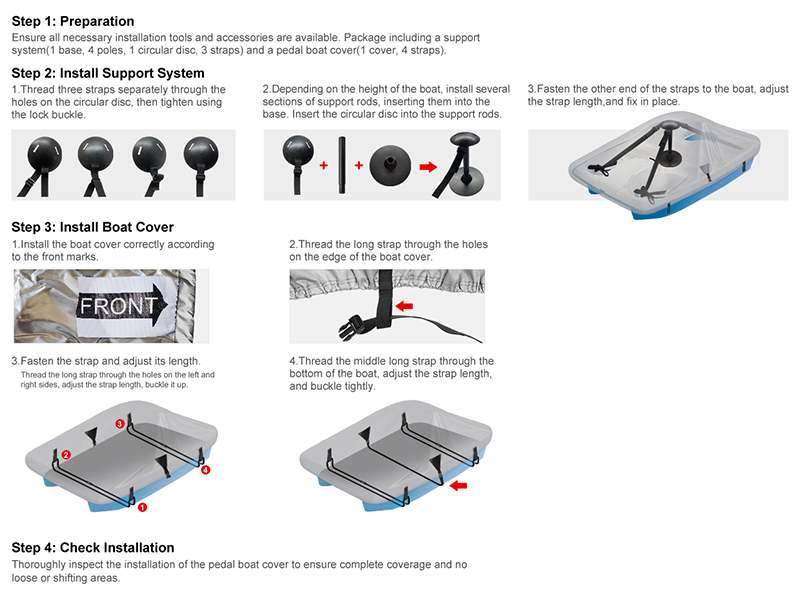 Step 1: Preparation
Ensure all necessary installation tools and accessories are available. Package including a support system(1 base, 4 poles, 1 circular disc, 3 straps) and a pedal boat cover(1 cover, 4 straps).

Step 2: Install Support System
1.Thread three straps separately through the holes on the circular disc, then tighten using the lock buckle.

2.Depending on the height of the boat, install several sections of support rods, inserting them into the base. Insert the circular disc into the support rods.

+ +

3.Fasten the other end of the straps to the boat, adjust the strap length,and fix in place.

Step 3: Install Boat Cover
1.Install the boat cover correctly according to the front marks.

FRONT

2.Thread the long strap through the holes on the edge of the boat cover.

3.Fasten the strap and adjust its length.
Thread the long strap through the holes on the left and right sides, adjust the strap length, buckle it up.

3 2 4 1

4.Thread the middle long strap through the bottom of the boat, adjust the strap length, and buckle tightly.

Step 4: Check Installation
Thoroughly inspect the installation of the pedal boat cover to ensure complete coverage and no loose or shifting areas.