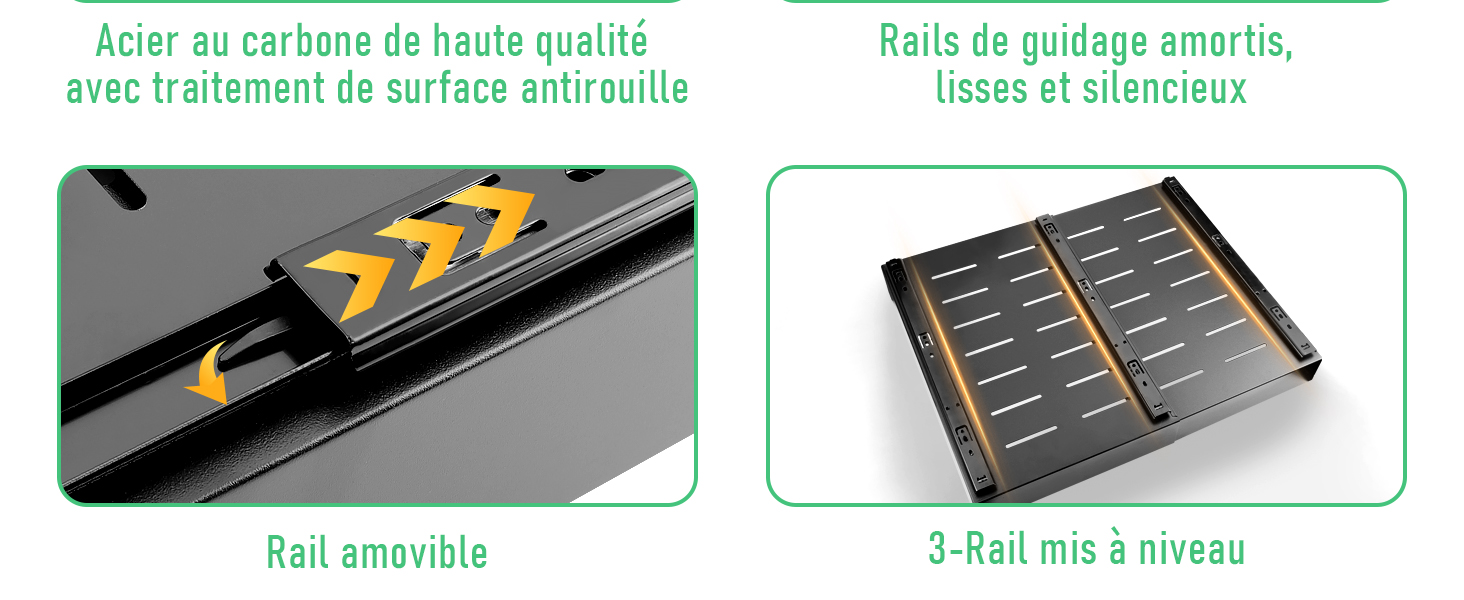 Acier au carbone de haute qualité avec traitement de surface antirouille

Rails de guidage amortis, lisses et silencieux

Rail amovible

3-Rail mis à niveau