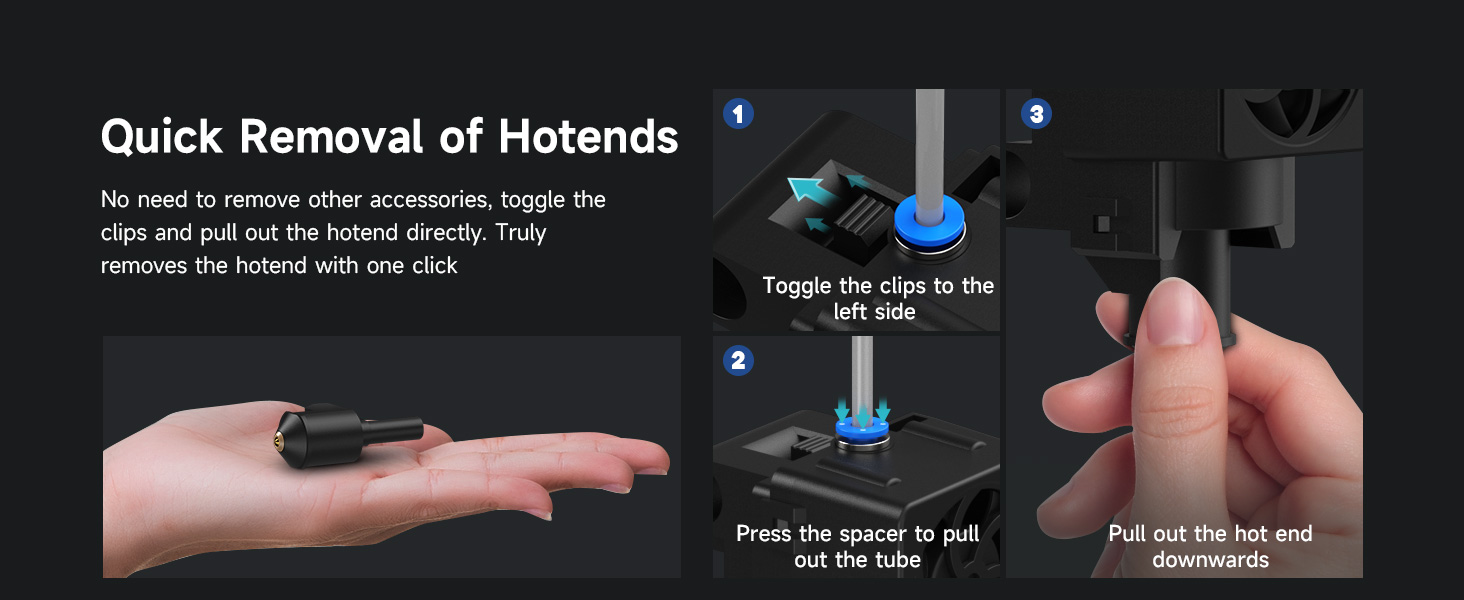 Quick Removal of Hotends

No need to remove other accessories, toggle the clips and pull out the hotend directly. Truly removes the hotend with one click

1

Toggle the clips to the left side

2

Press the spacer to pull out the tube

3

Pull out the hot end downwards